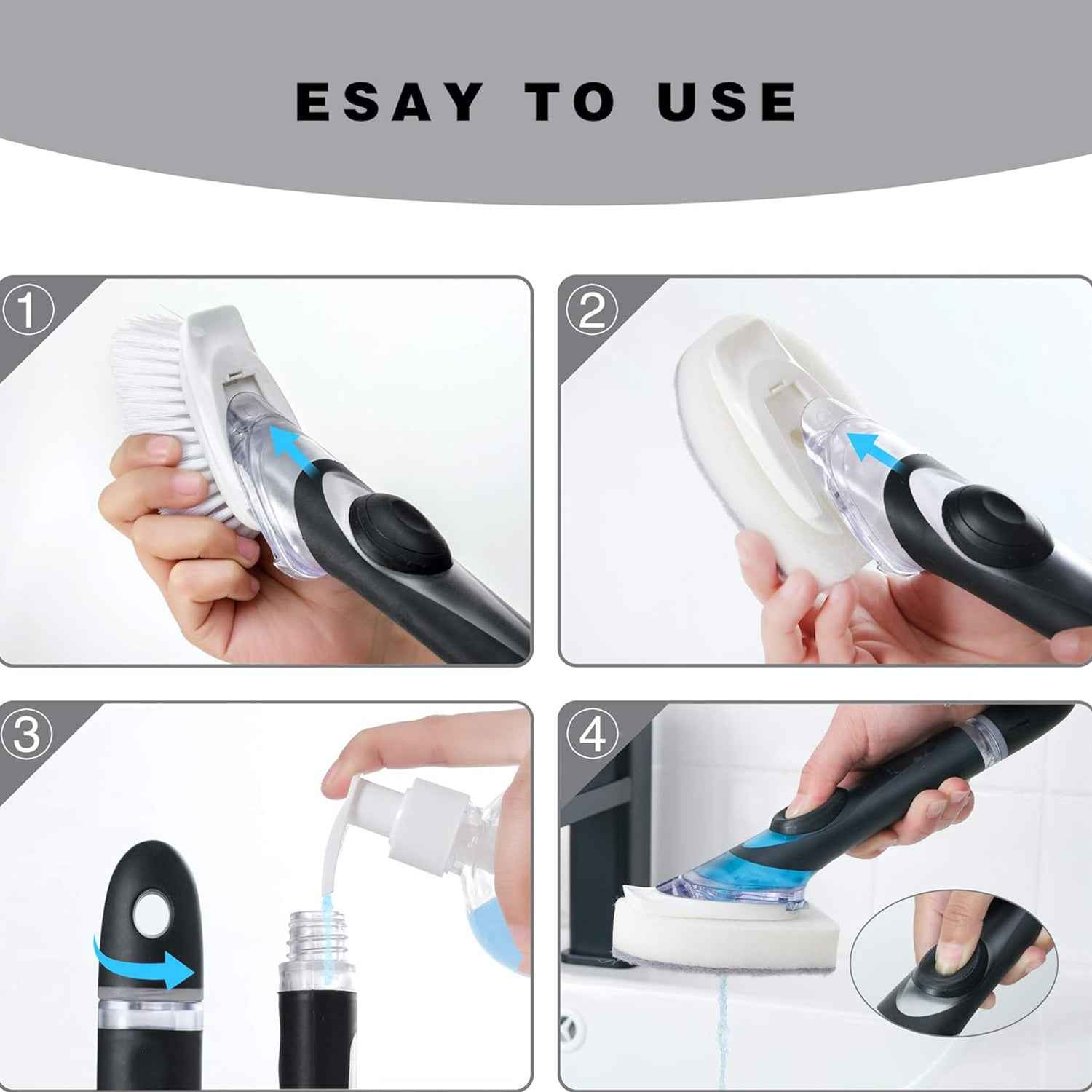 ESAY TO USE

①

②

③

④