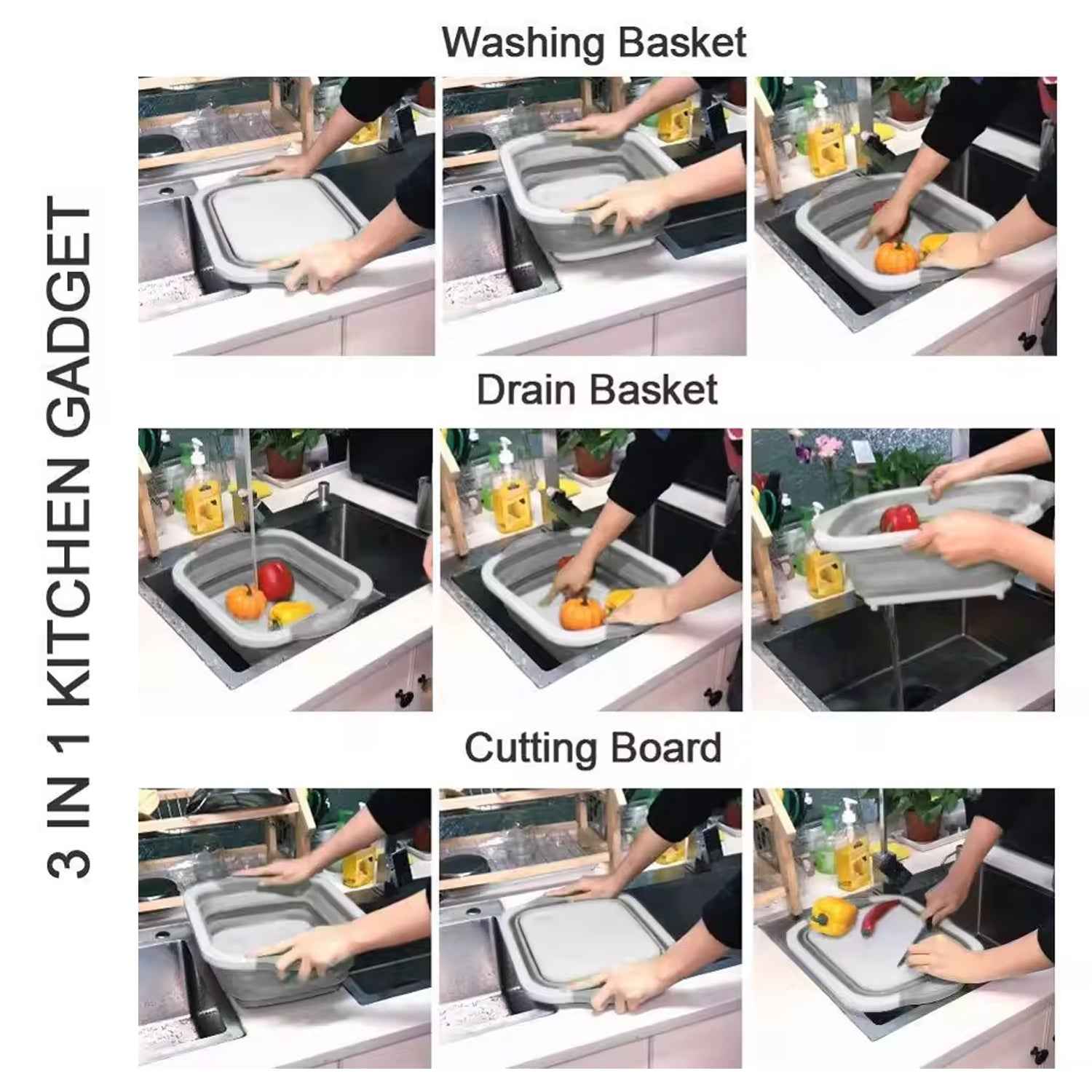 3 IN 1 KITCHEN GADGET

Washing Basket

Drain Basket

Cutting Board