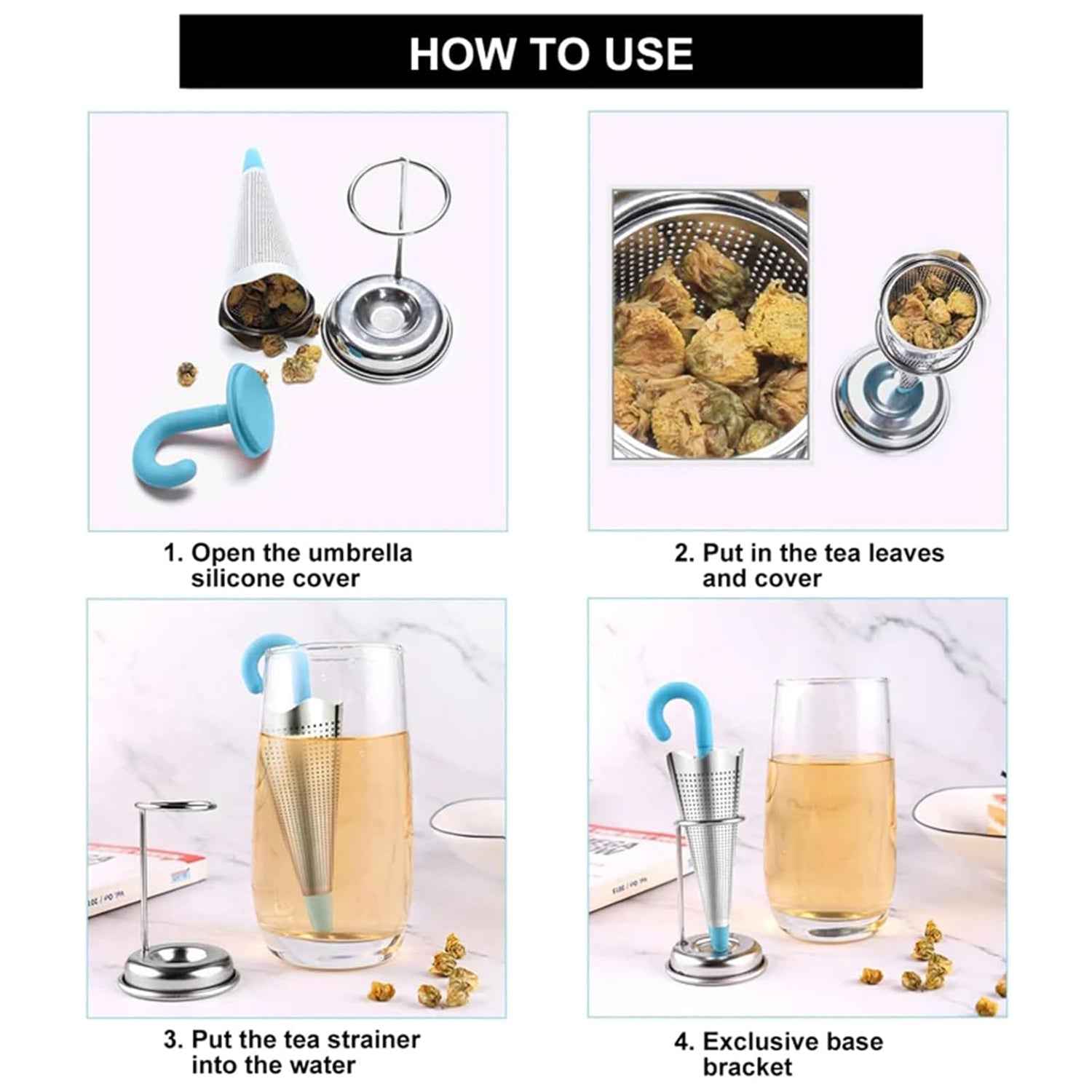 HOW TO USE

1. Open the umbrella silicone cover

2. Put in the tea leaves and cover

3. Put the tea strainer into the water

4. Exclusive base bracket