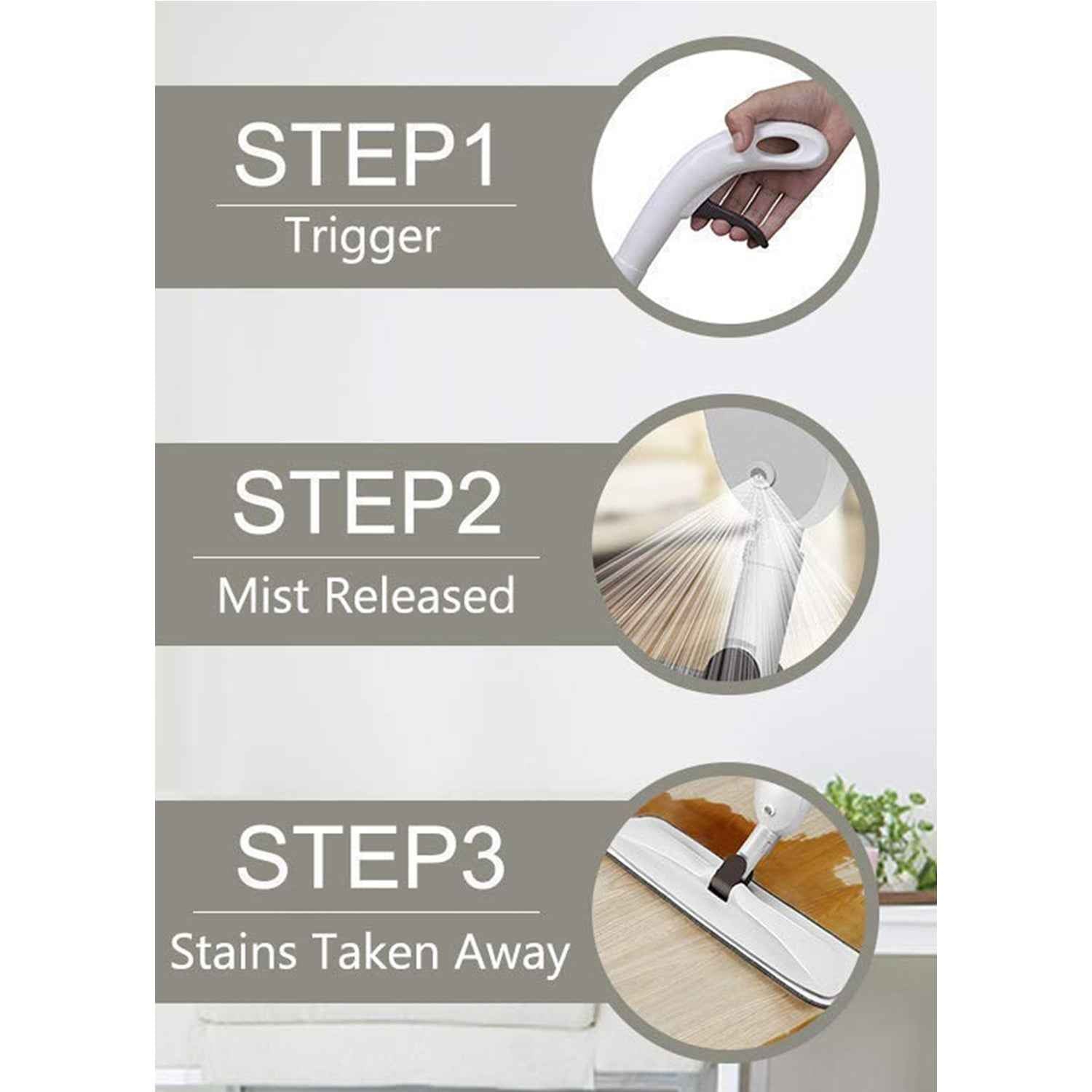 STEP1
Trigger

STEP2
Mist Released

STEP3
Stains Taken Away