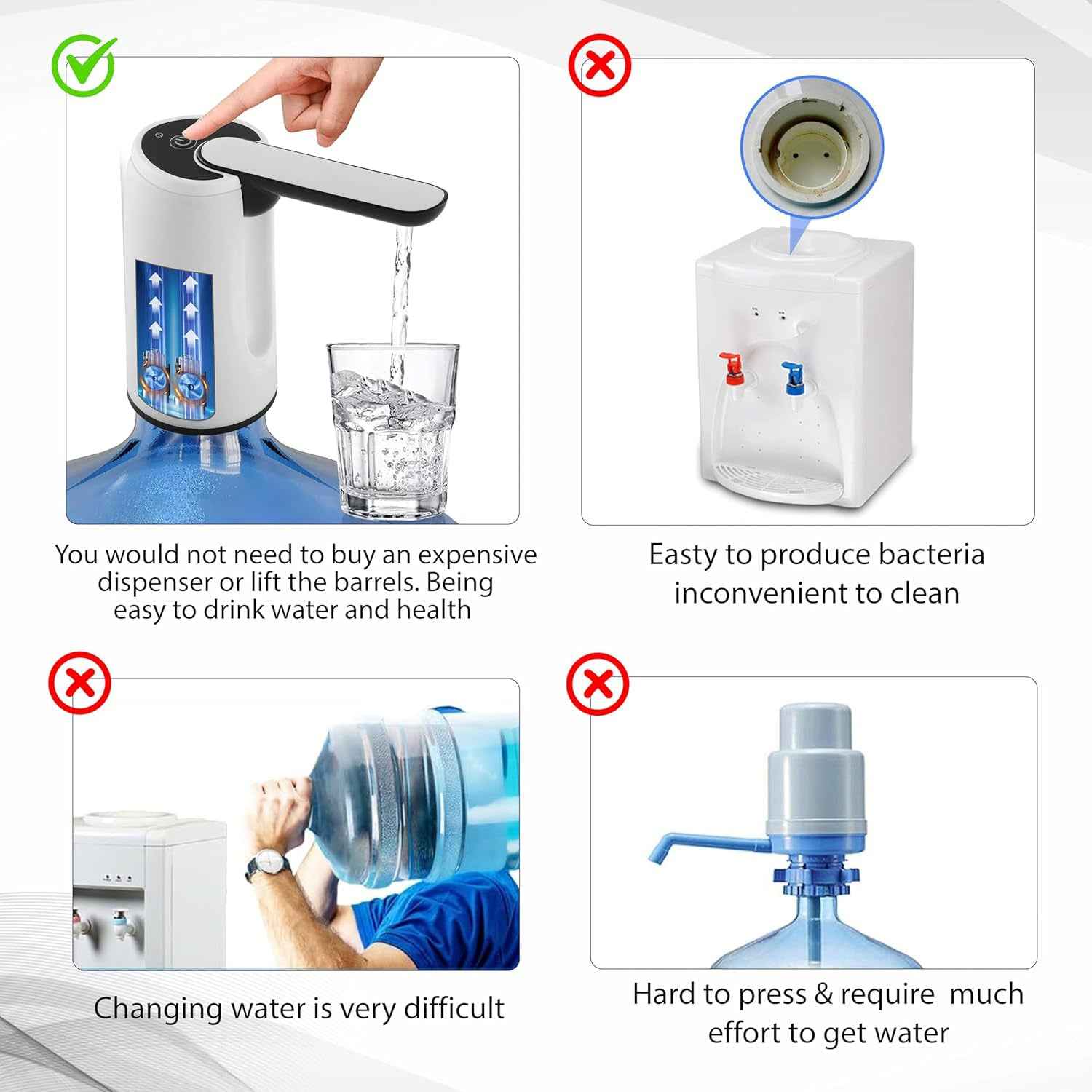 You would not need to buy an expensive dispenser or lift the barrels. Being easy to drink water and health

Easty to produce bacteria inconvenient to clean

Changing water is very difficult

Hard to press & require much effort to get water