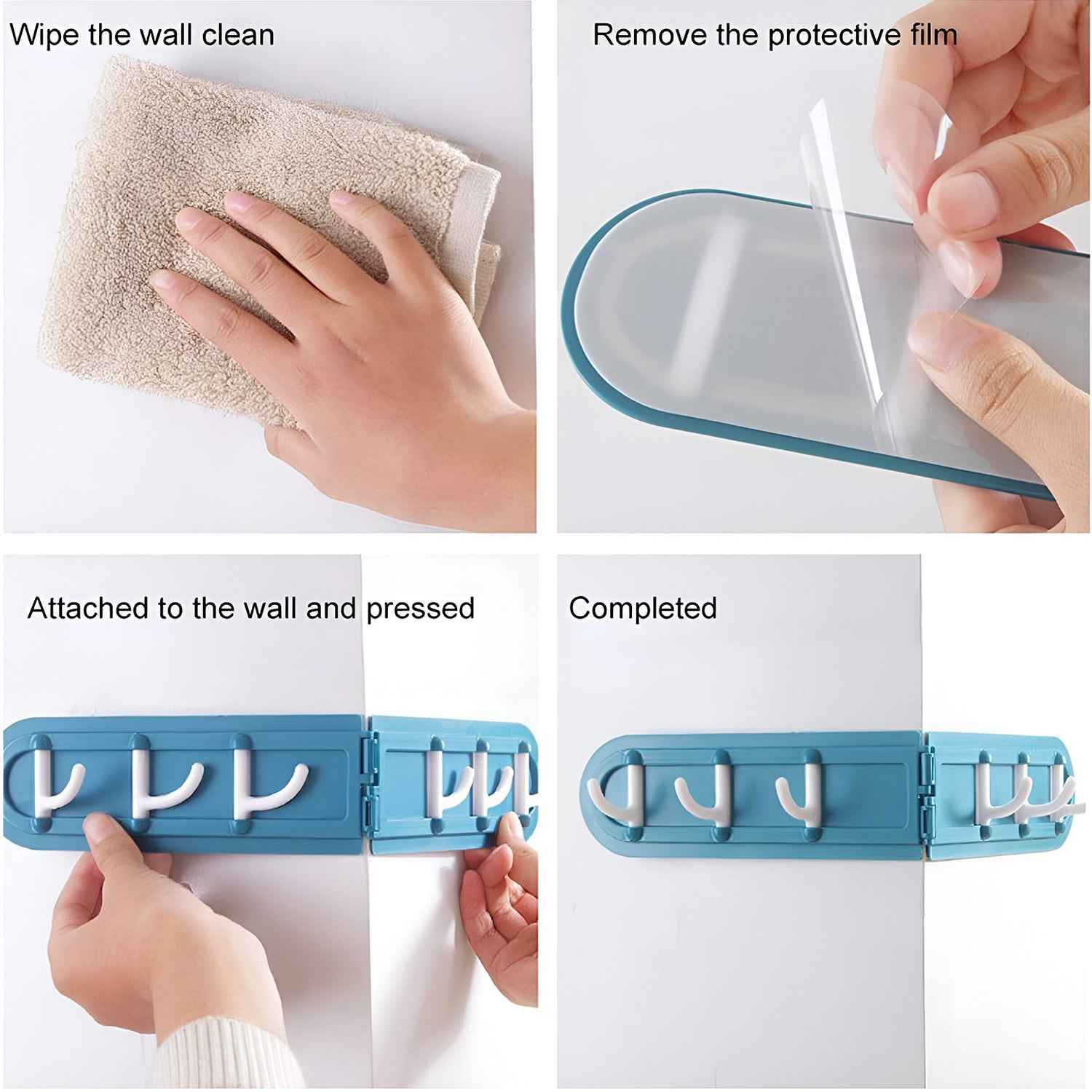 Wipe the wall clean

Remove the protective film

Attached to the wall and pressed

Completed