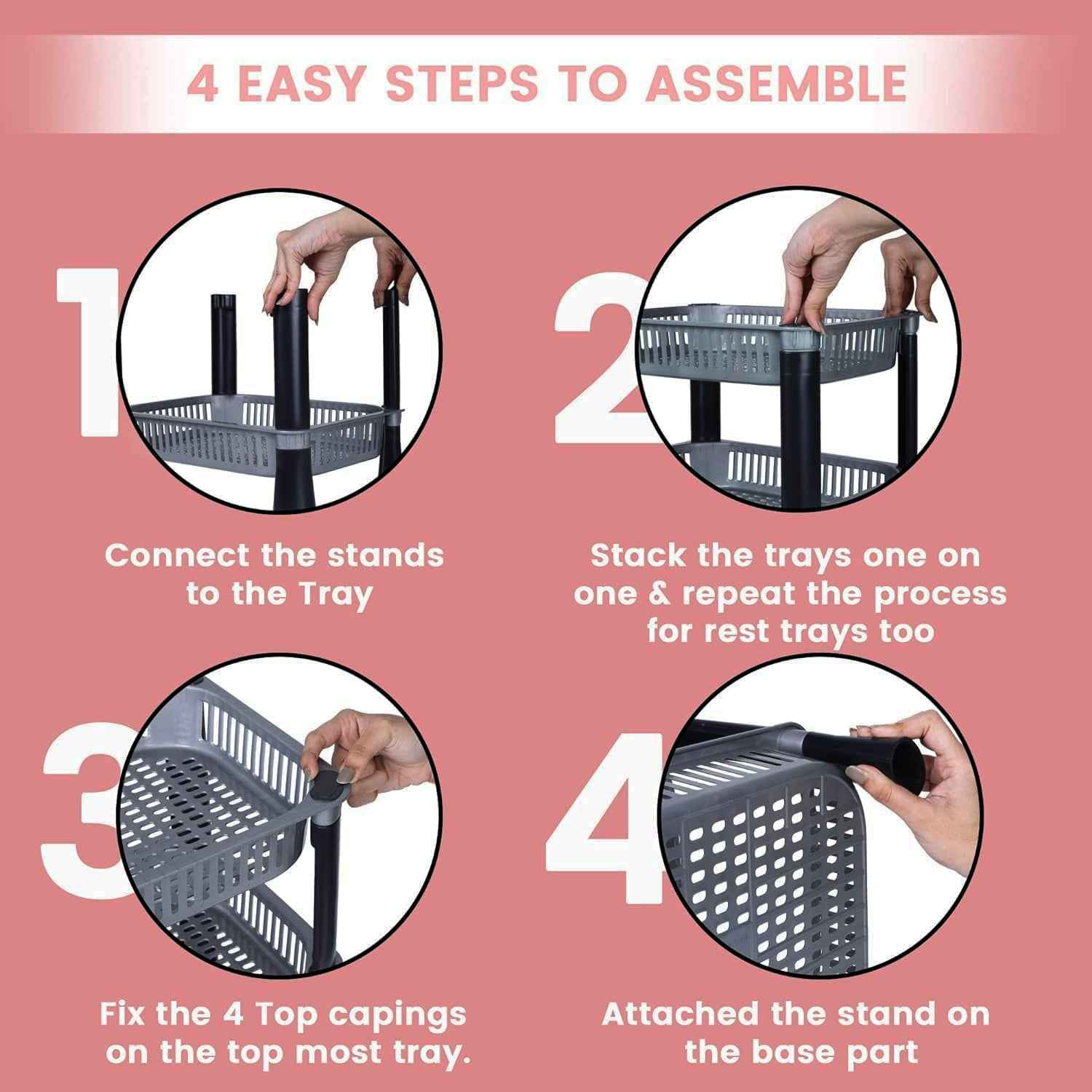 4 EASY STEPS TO ASSEMBLE

1

Connect the stands to the Tray

2

Stack the trays one on one & repeat the process for rest trays too

3

Fix the 4 Top capings on the top most tray.

4

Attached the stand on the base part