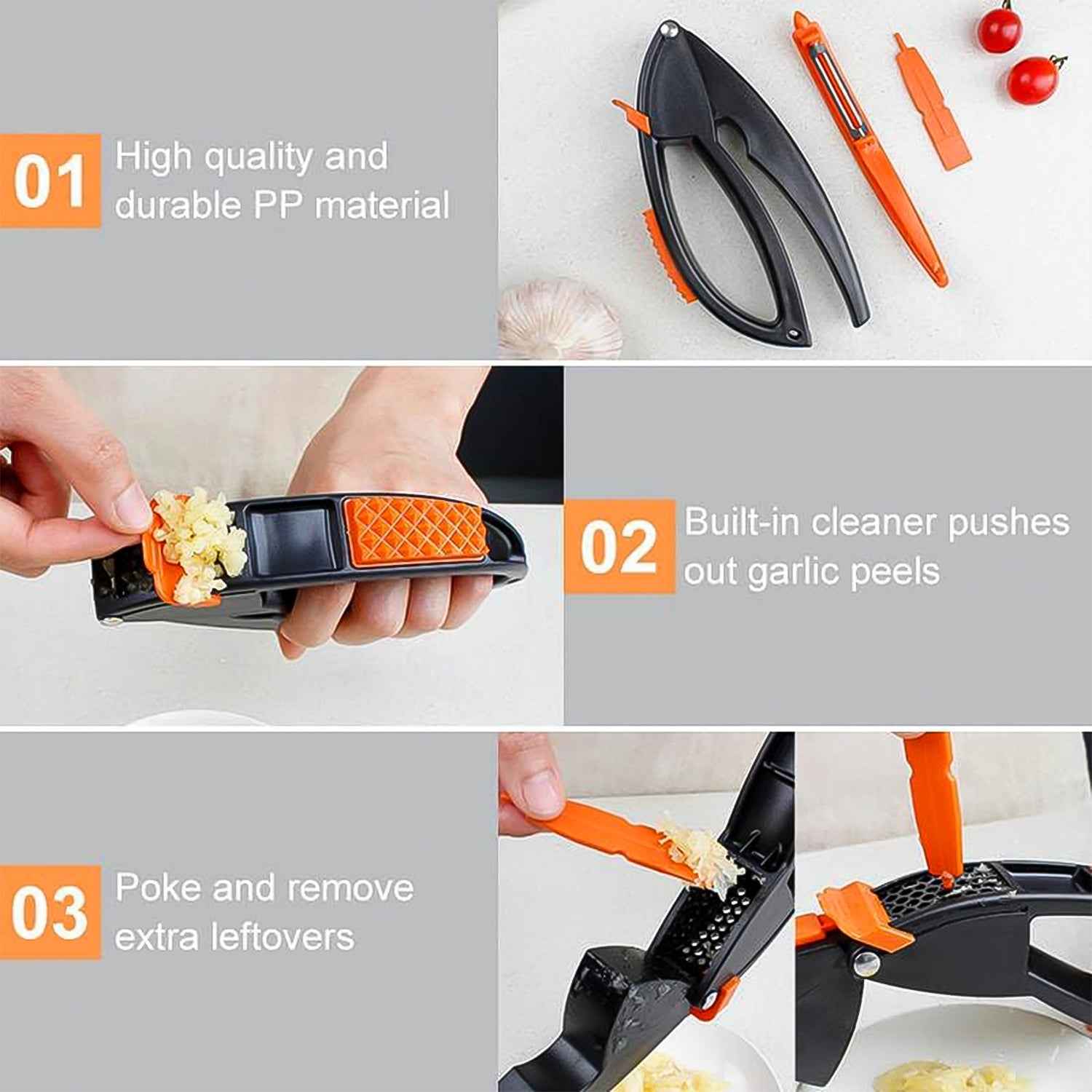 01 High quality and durable PP material

02 Built-in cleaner pushes out garlic peels

03 Poke and remove extra leftovers