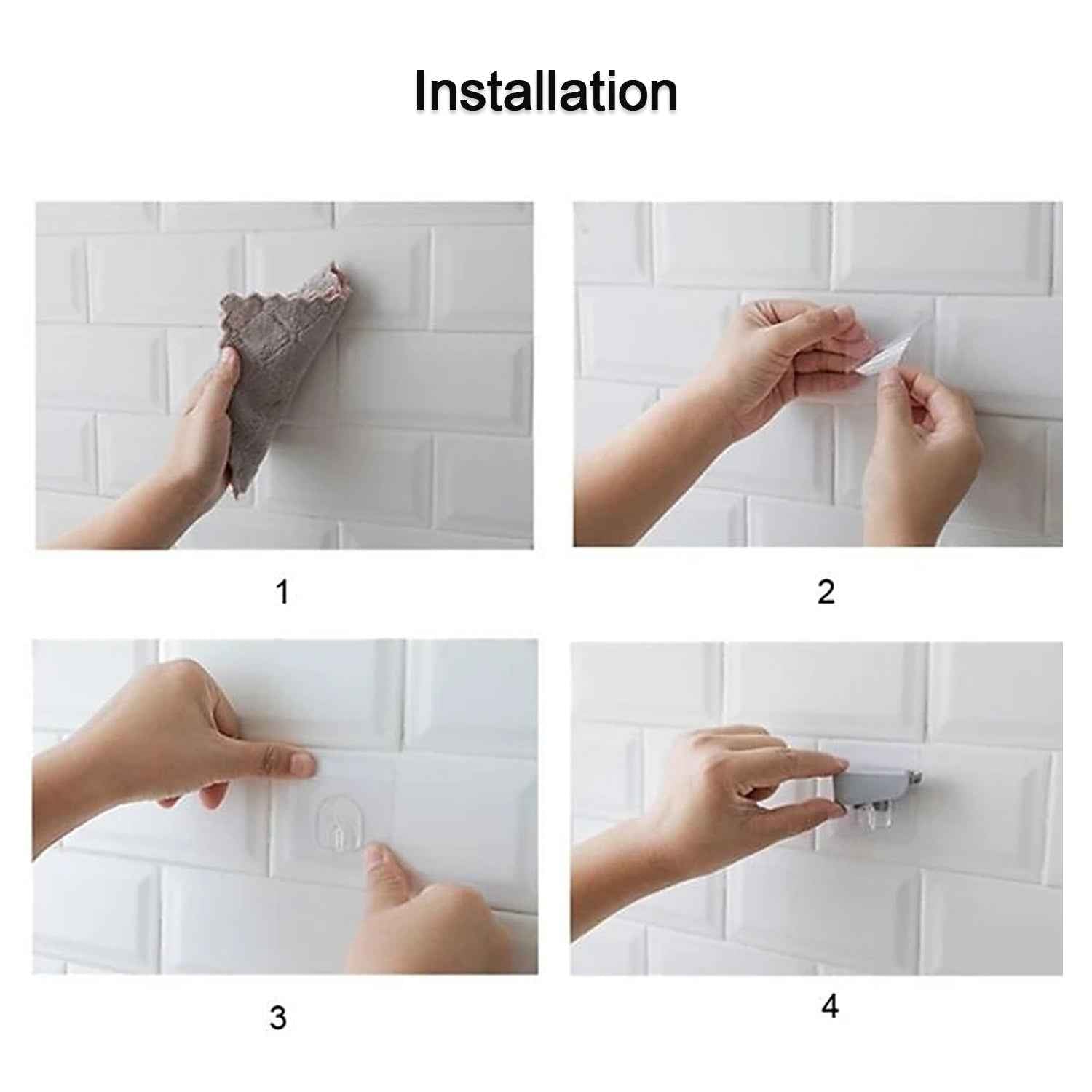 Installation

1

2

3

4