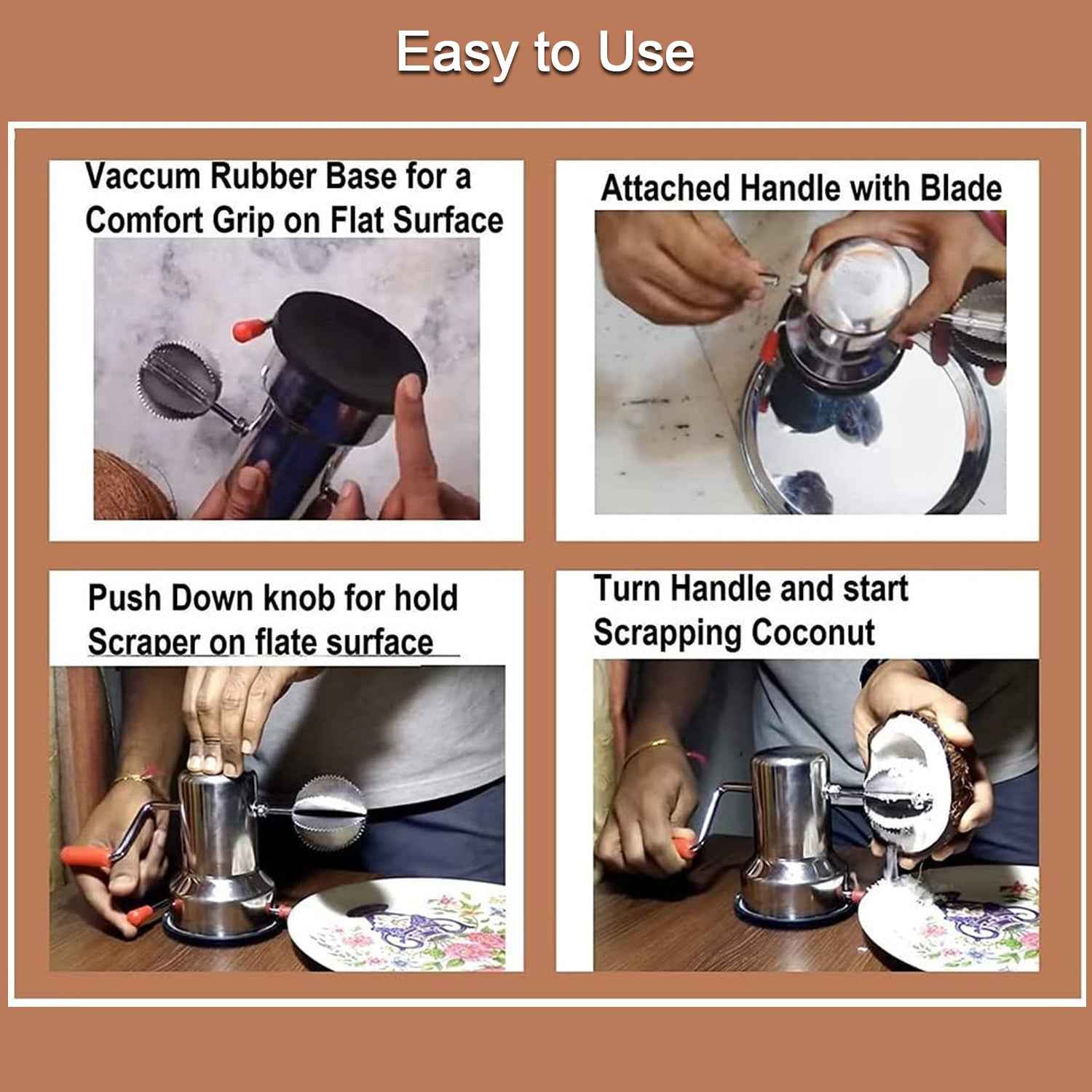 Easy to Use

Vaccum Rubber Base for a Comfort Grip on Flat Surface

Attached Handle with Blade

Push Down knob for hold Scraper on flate surface

Turn Handle and start Scrapping Coconut