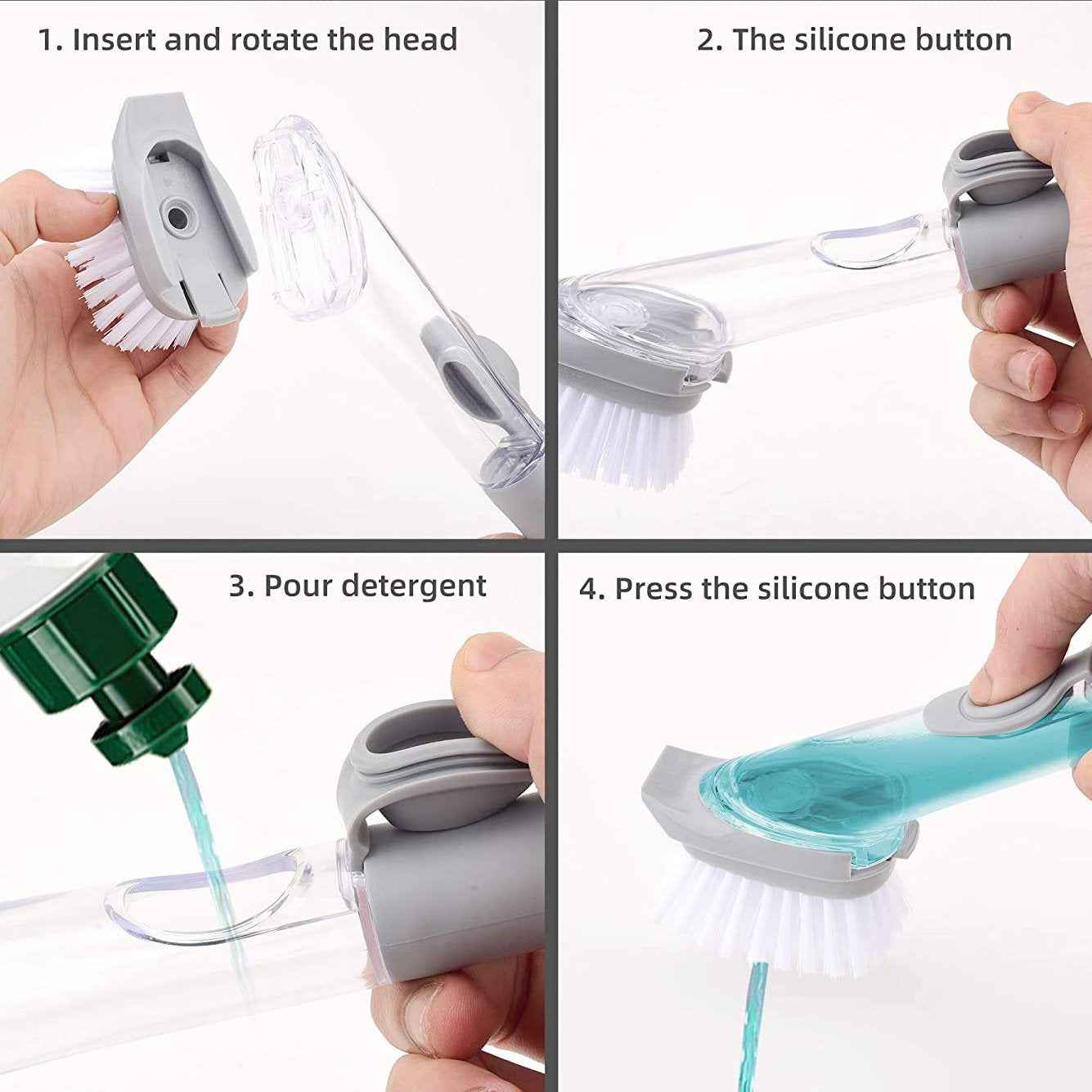 1. Insert and rotate the head

2. The silicone button

3. Pour detergent

4. Press the silicone button