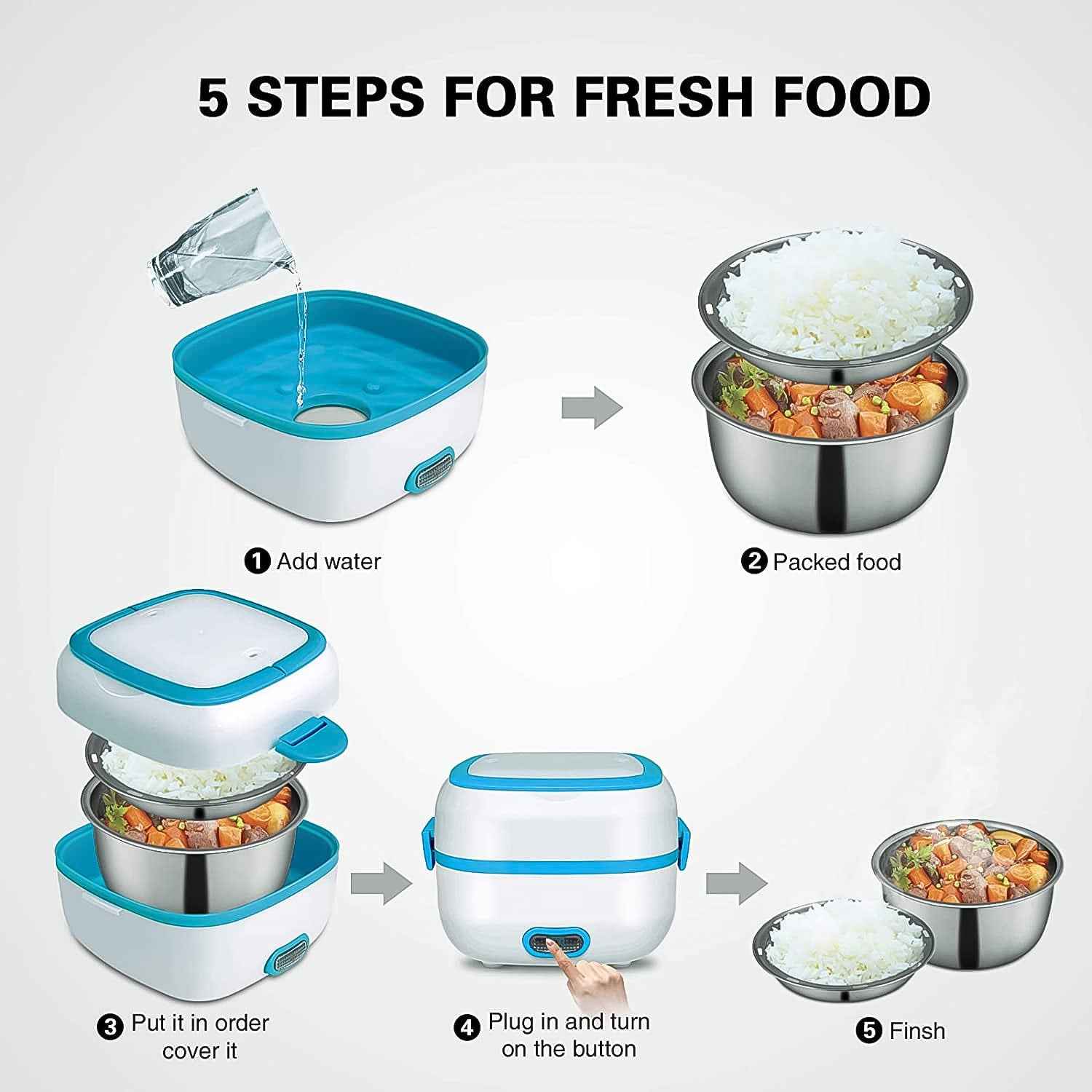 5 STEPS FOR FRESH FOOD

1 Add water

2 Packed food

3 Put it in order cover it

4 Plug in and turn on the button

5 Finsh