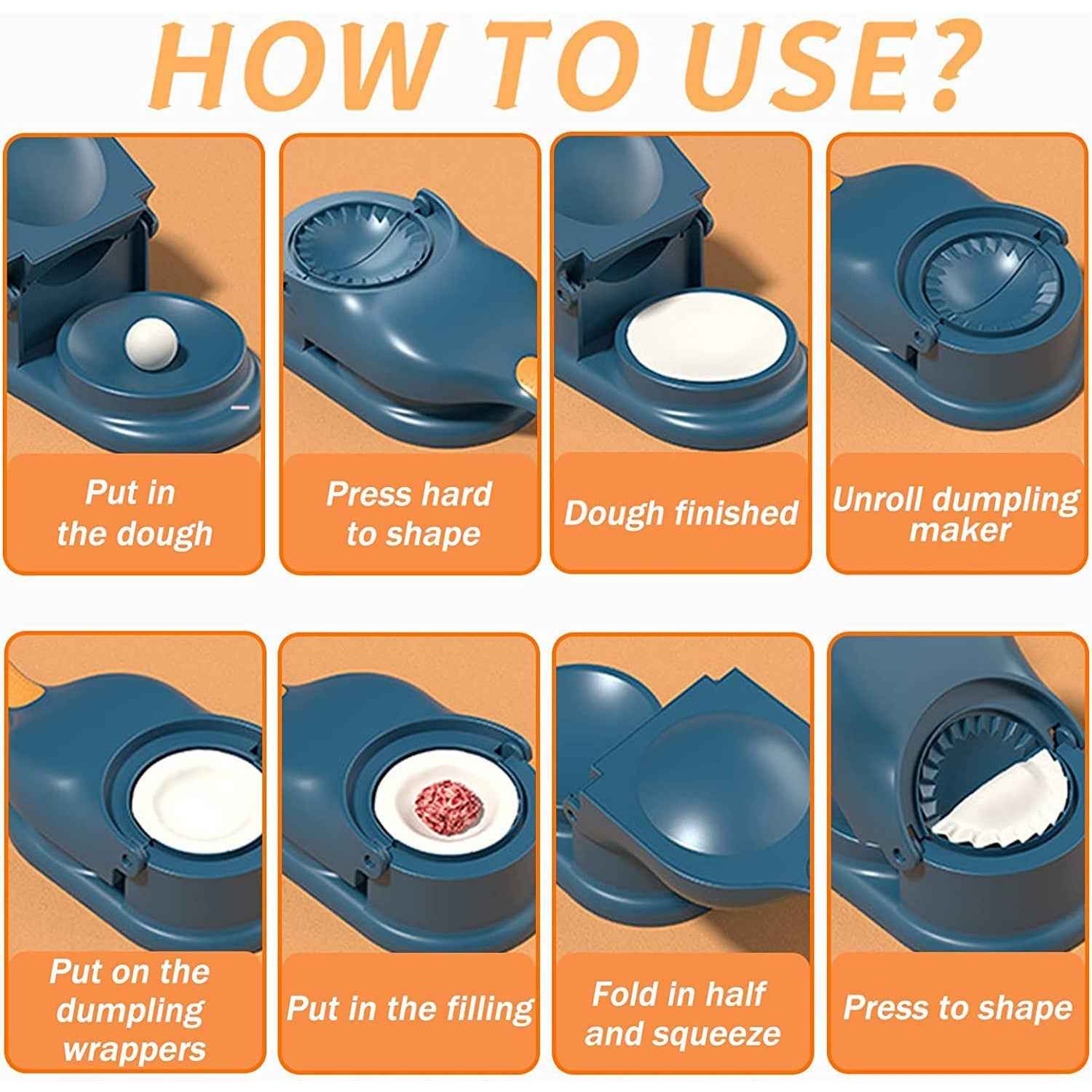 HOW TO USE?

Put in the dough

Press hard to shape

Dough finished

Unroll dumpling maker

Put on the dumpling wrappers

Put in the filling

Fold in half and squeeze

Press to shape