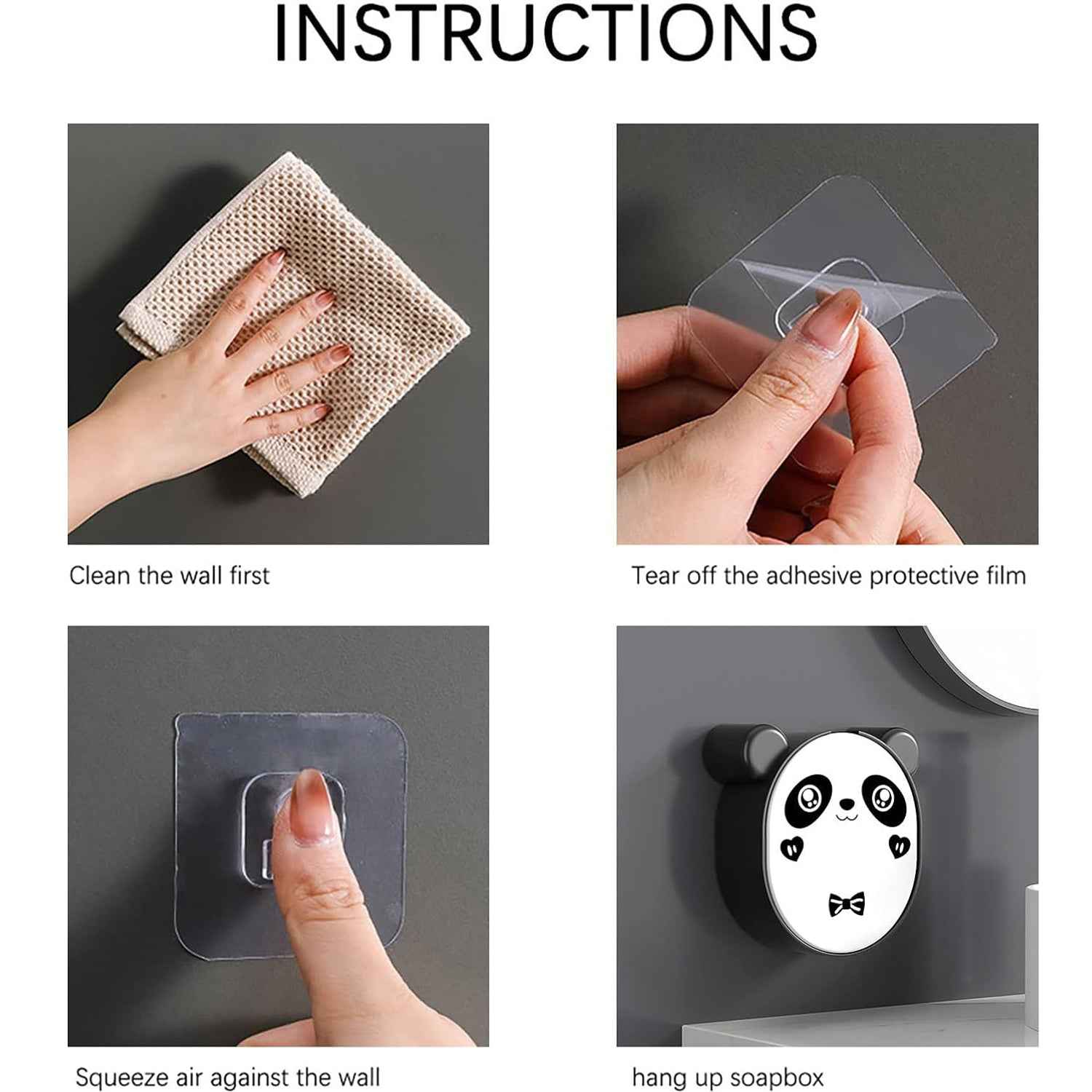 INSTRUCTIONS

Clean the wall first

Tear off the adhesive protective film

Squeeze air against the wall

hang up soapbox