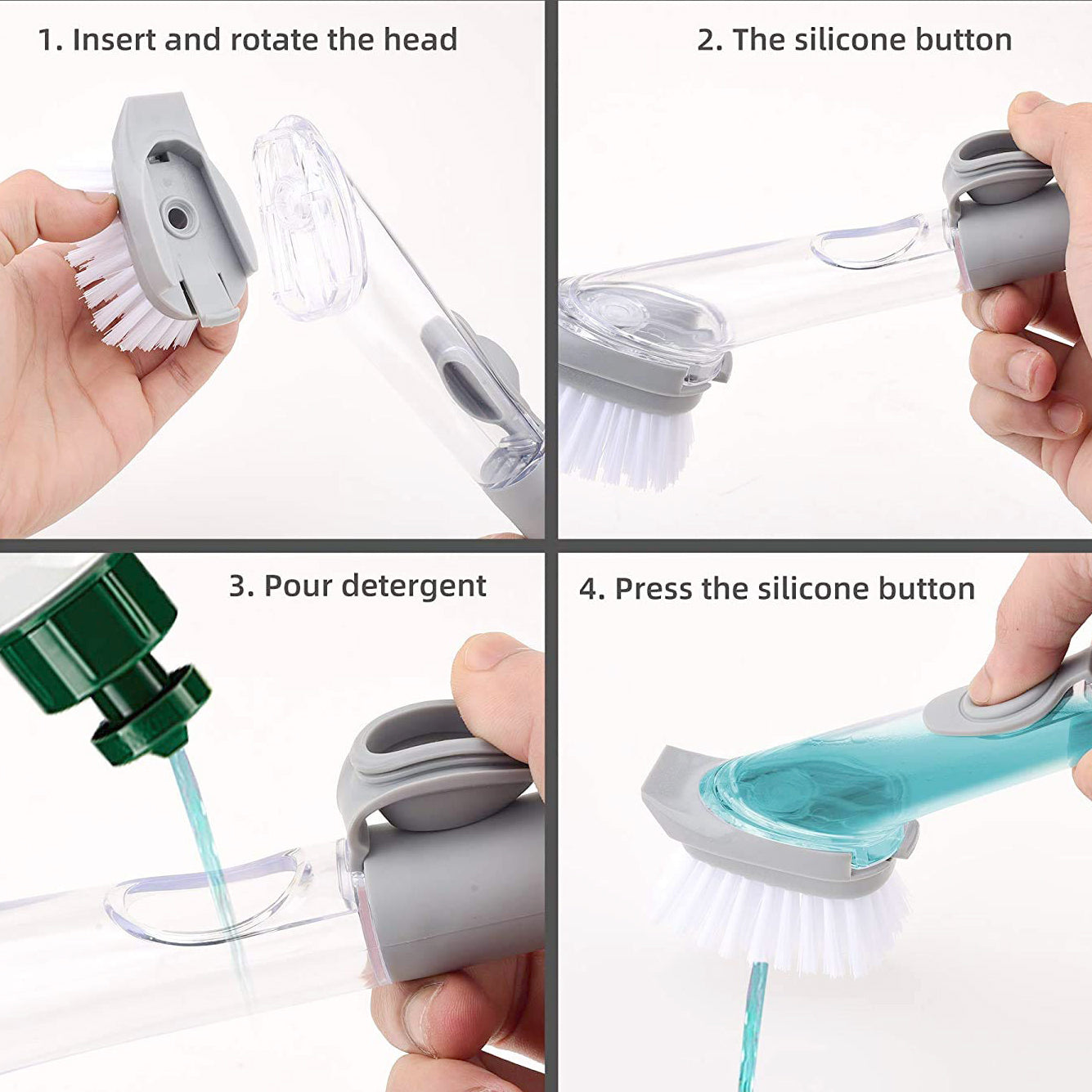 1. Insert and rotate the head

2. The silicone button

3. Pour detergent

4. Press the silicone button