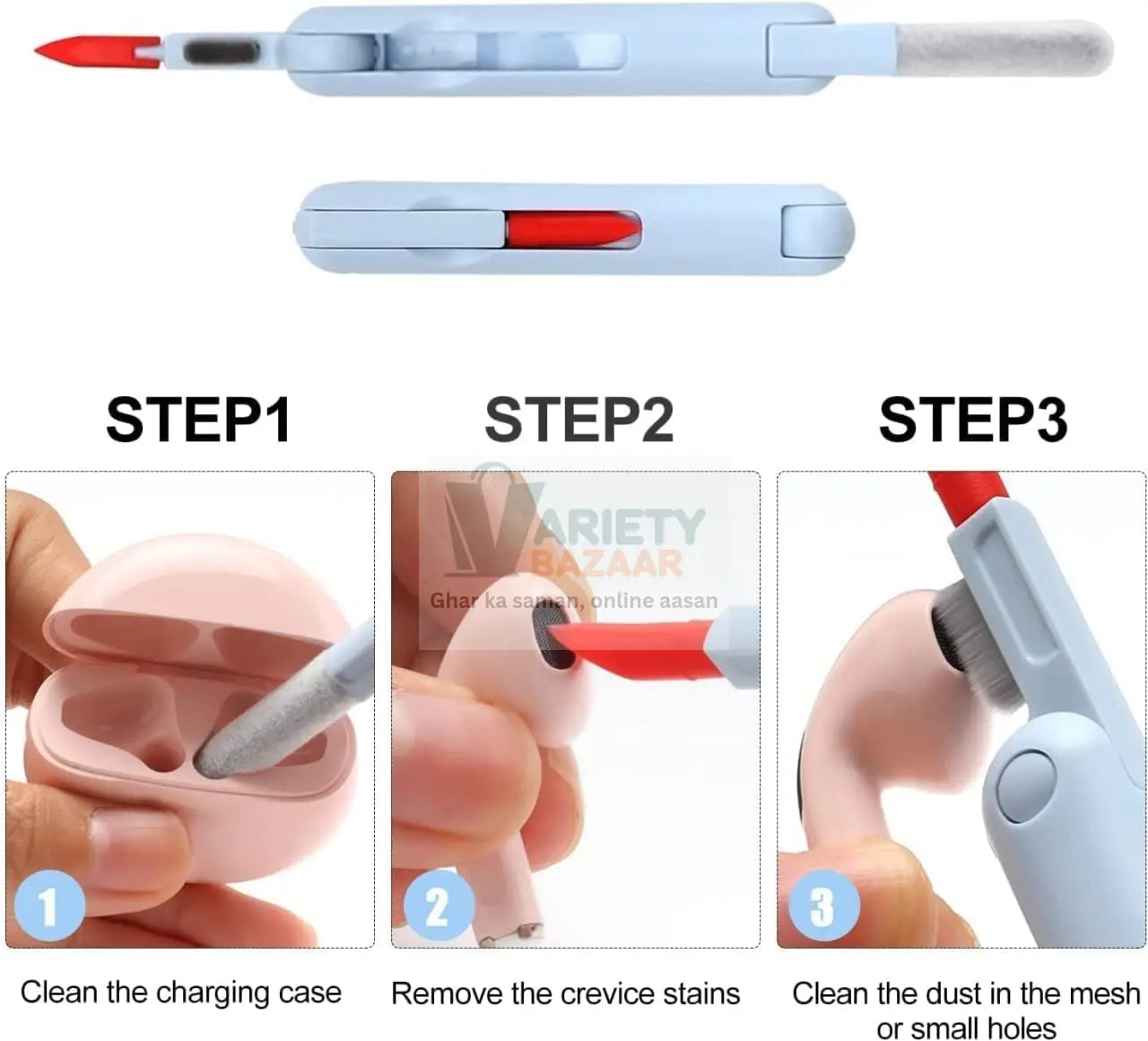 STEP1

STEP2

STEP3

VARIETY BAZAAR
Ghar ka saman, online aasan

1

2

3

Clean the charging case

Remove the crevice stains

Clean the dust in the mesh or small holes