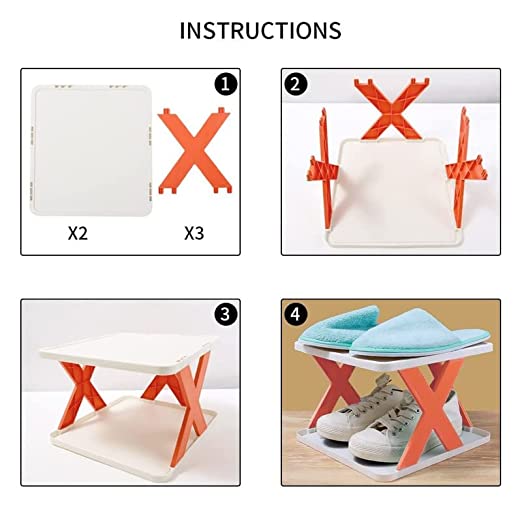 INSTRUCTIONS

1

X2

X3

2

3

4