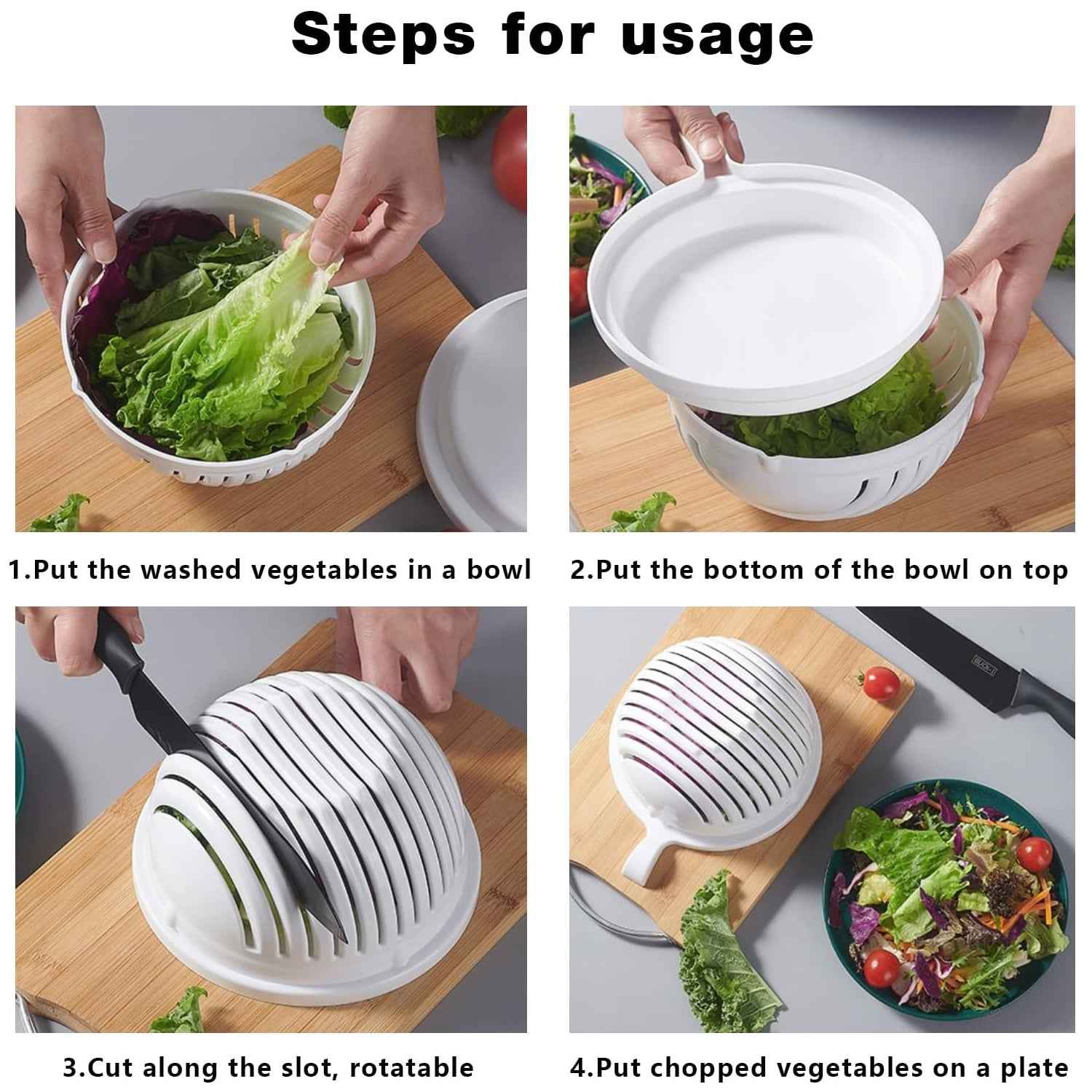 Steps for usage

1.Put the washed vegetables in a bowl

2.Put the bottom of the bowl on top

3.Cut along the slot, rotatable

4.Put chopped vegetables on a plate