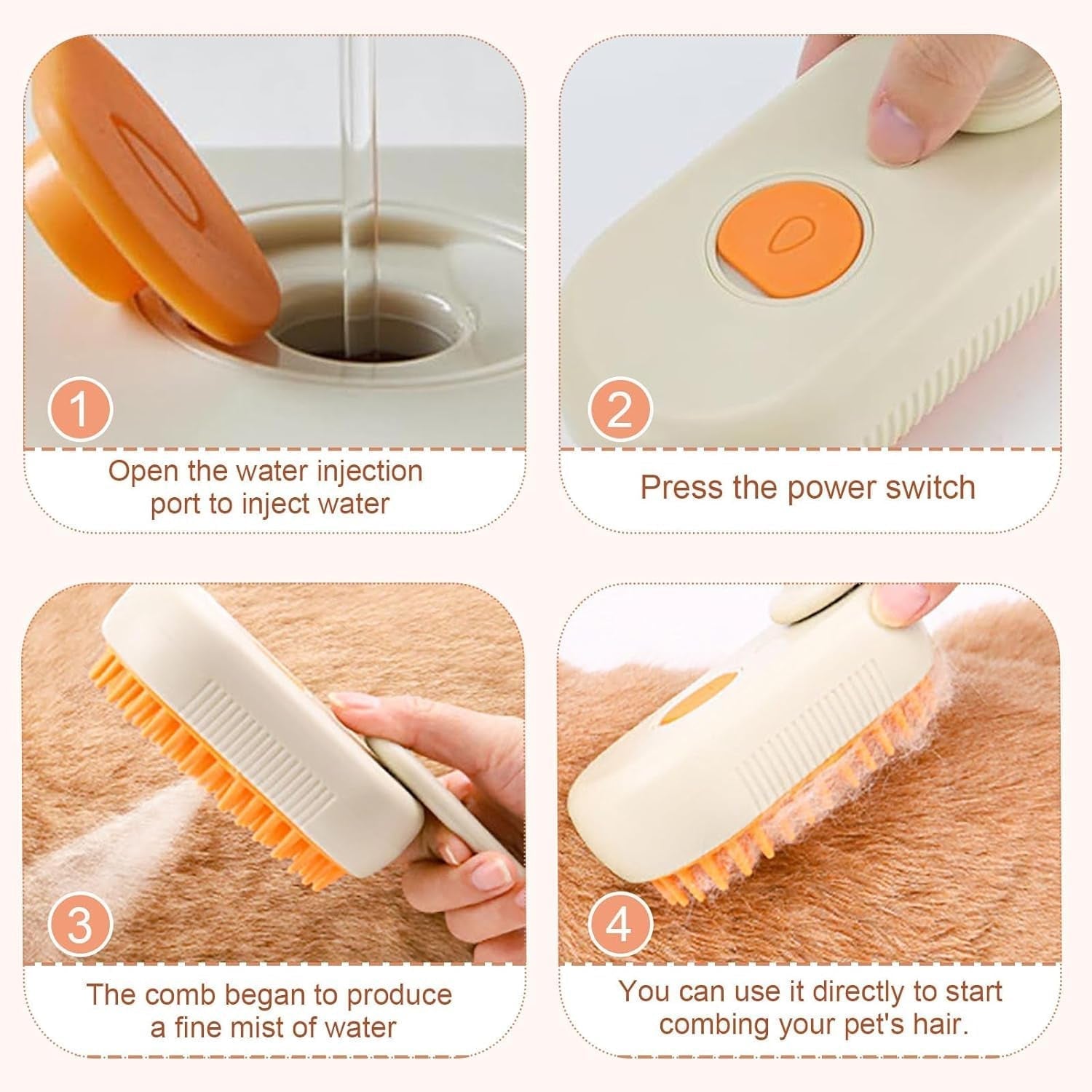 1

Open the water injection port to inject water

2

Press the power switch

3

The comb began to produce a fine mist of water

4

You can use it directly to start combing your pet's hair.