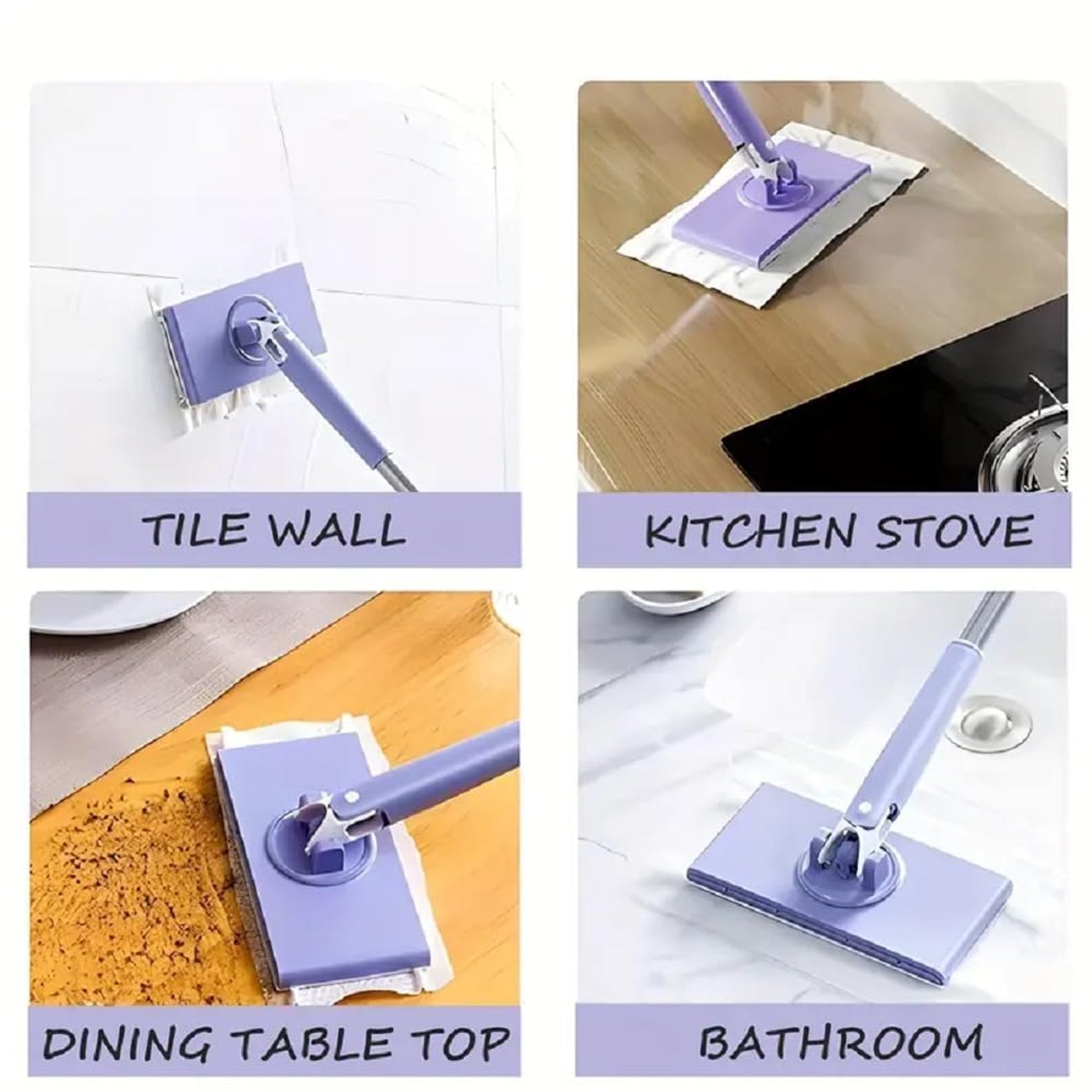 TILE WALL

KITCHEN STOVE

DINING TABLE TOP

BATHROOM