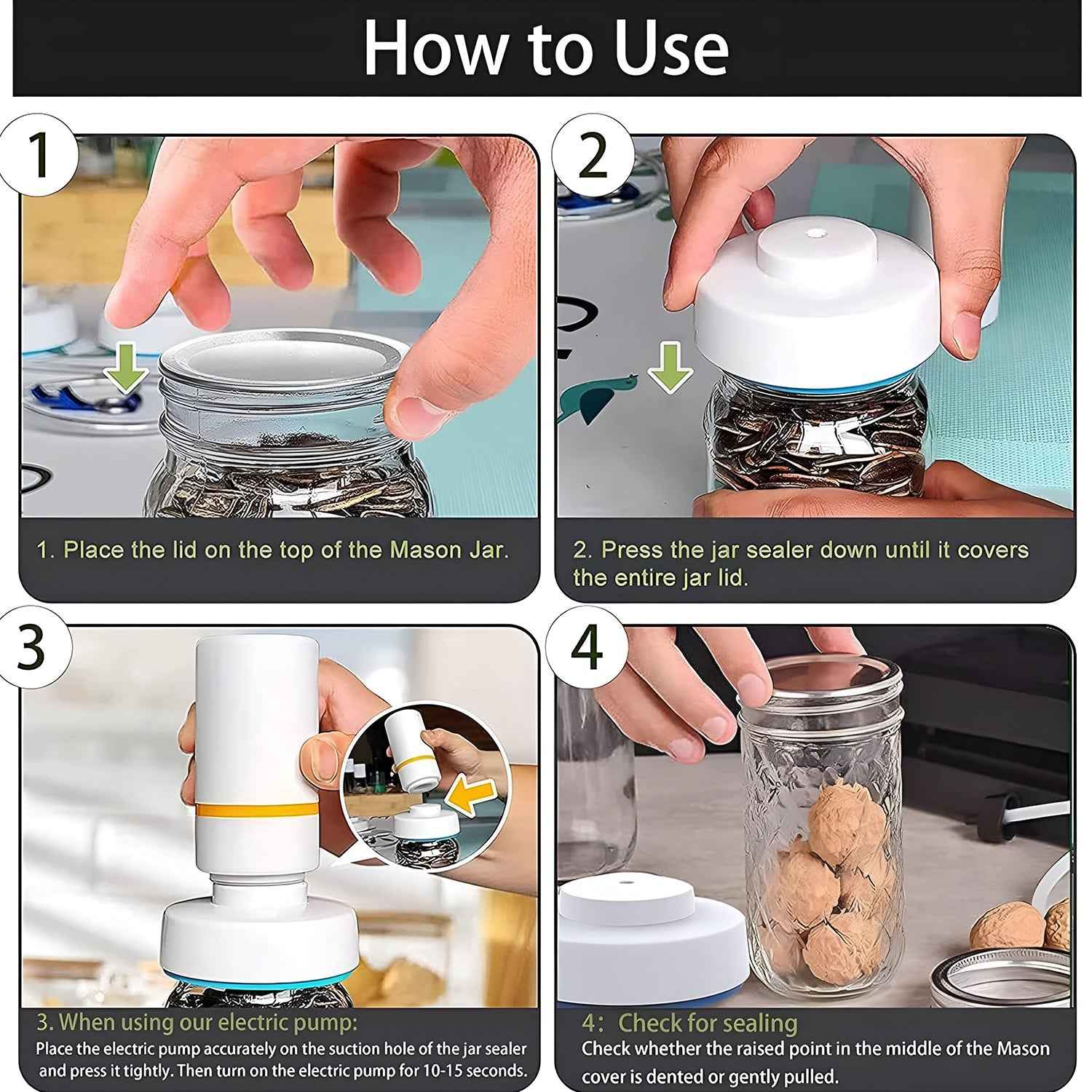 How to Use

1

1. Place the lid on the top of the Mason Jar.

2

2. Press the jar sealer down until it covers the entire jar lid.

3

3. When using our electric pump:
Place the electric pump accurately on the suction hole of the jar sealer and press it tightly. Then turn on the electric pump for 10-15 seconds.

4

4: Check for sealing
Check whether the raised point in the middle of the Mason cover is dented or gently pulled.