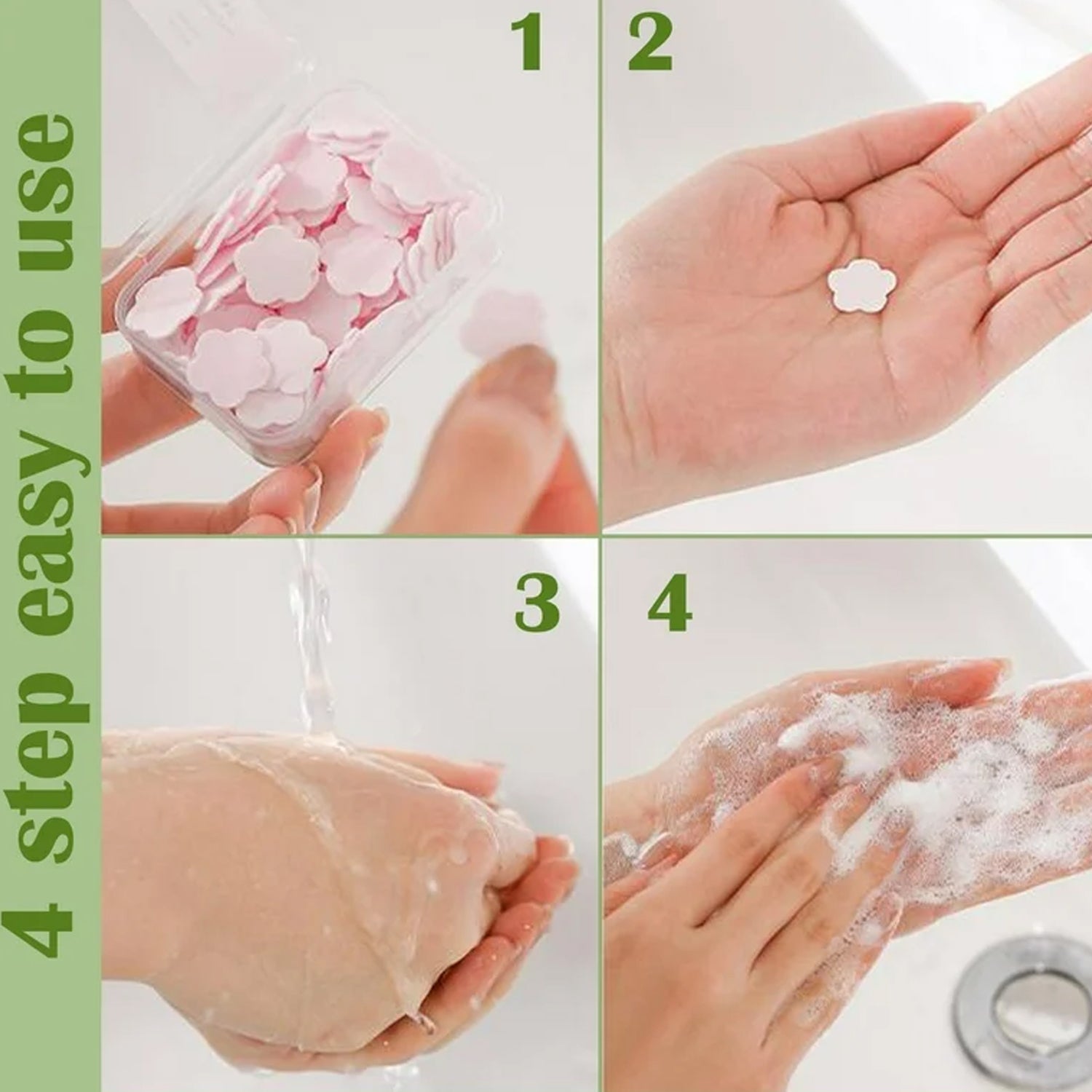 4 step easy to use

1

2

3

4