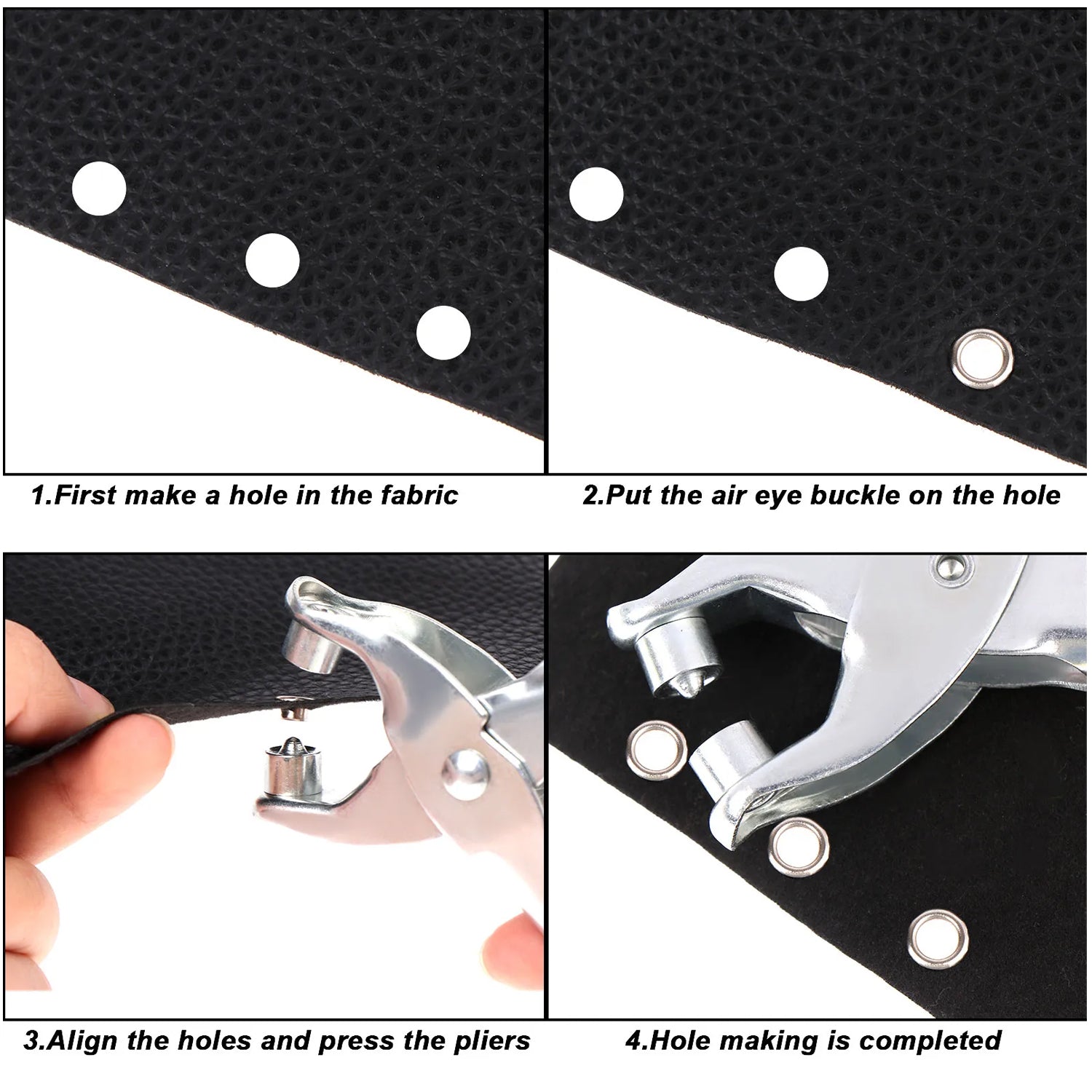 1.First make a hole in the fabric

2.Put the air eye buckle on the hole

3.Align the holes and press the pliers

4.Hole making is completed