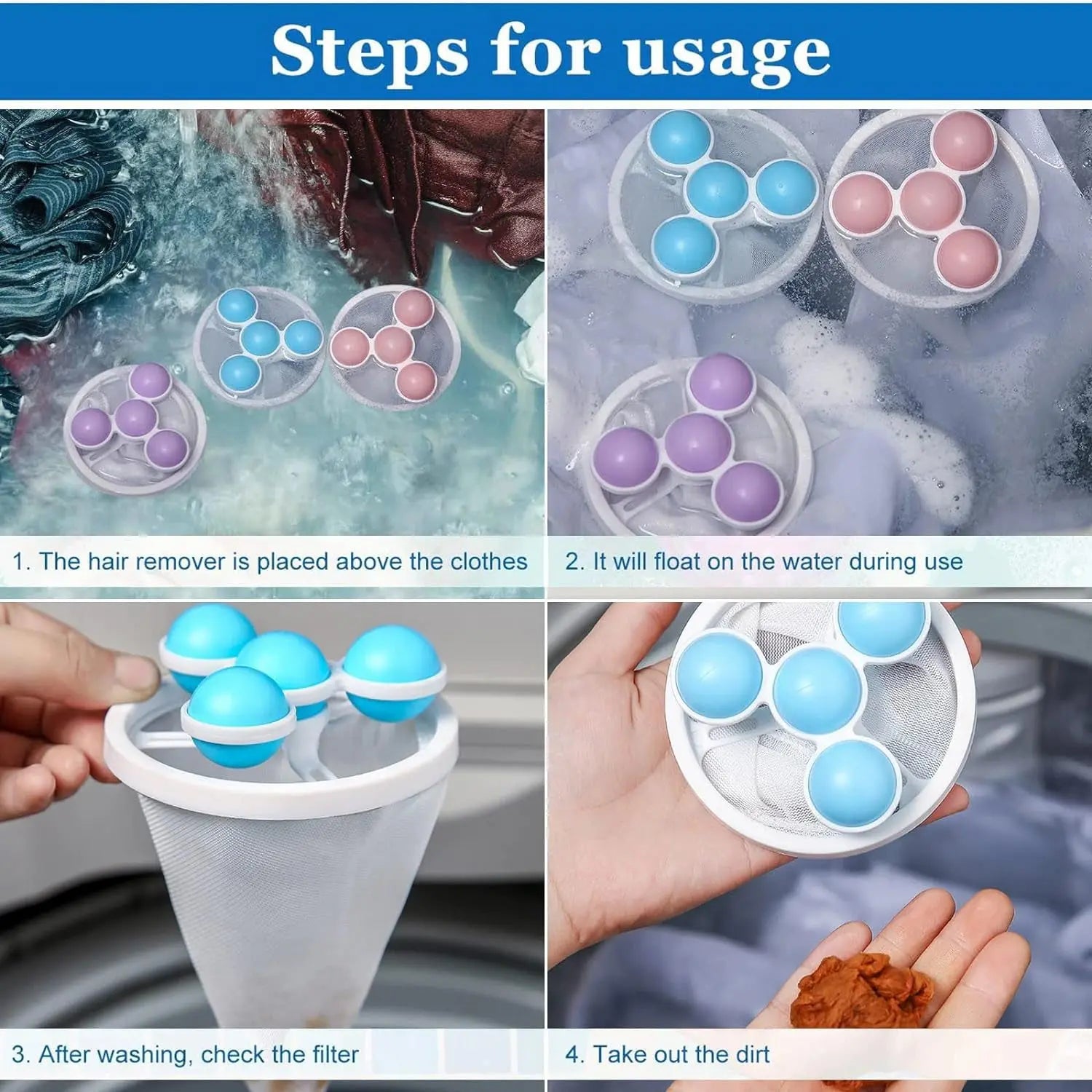 Steps for usage

1. The hair remover is placed above the clothes

2. It will float on the water during use

3. After washing, check the filter

4. Take out the dirt