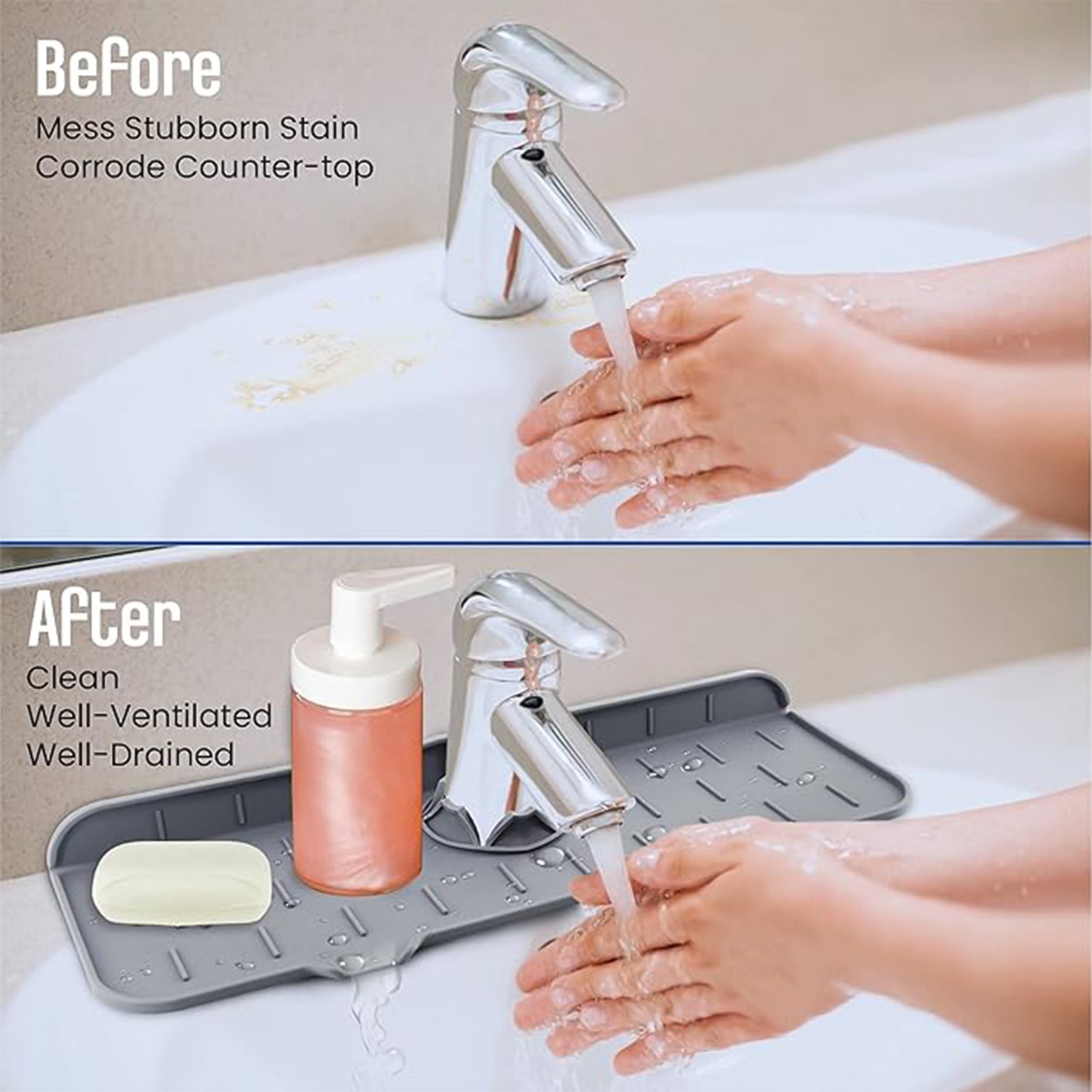 Before
Mess Stubborn Stain
Corrode Counter-top

After
Clean
Well-Ventilated
Well-Drained