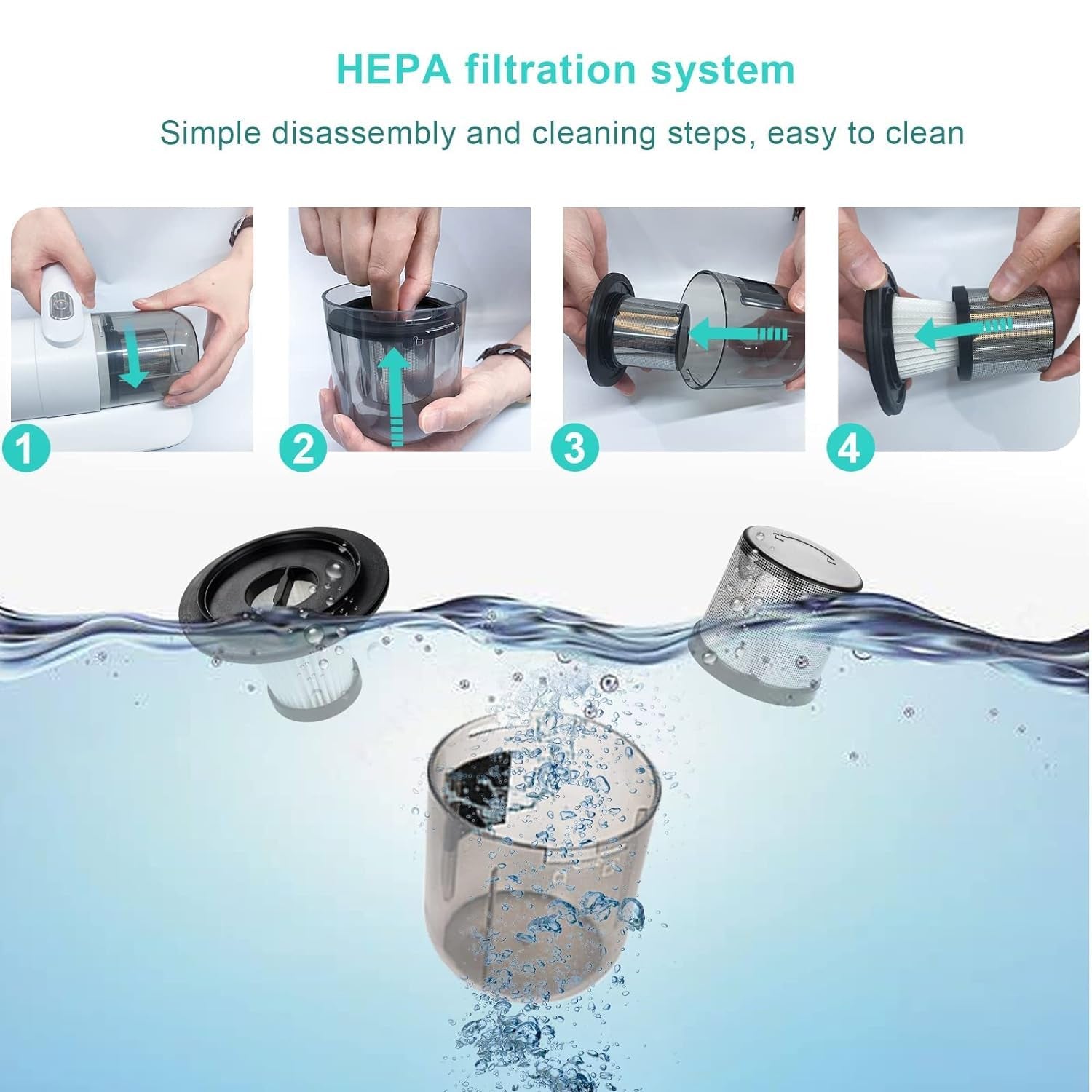 HEPA filtration system

Simple disassembly and cleaning steps, easy to clean

1

2

3

4