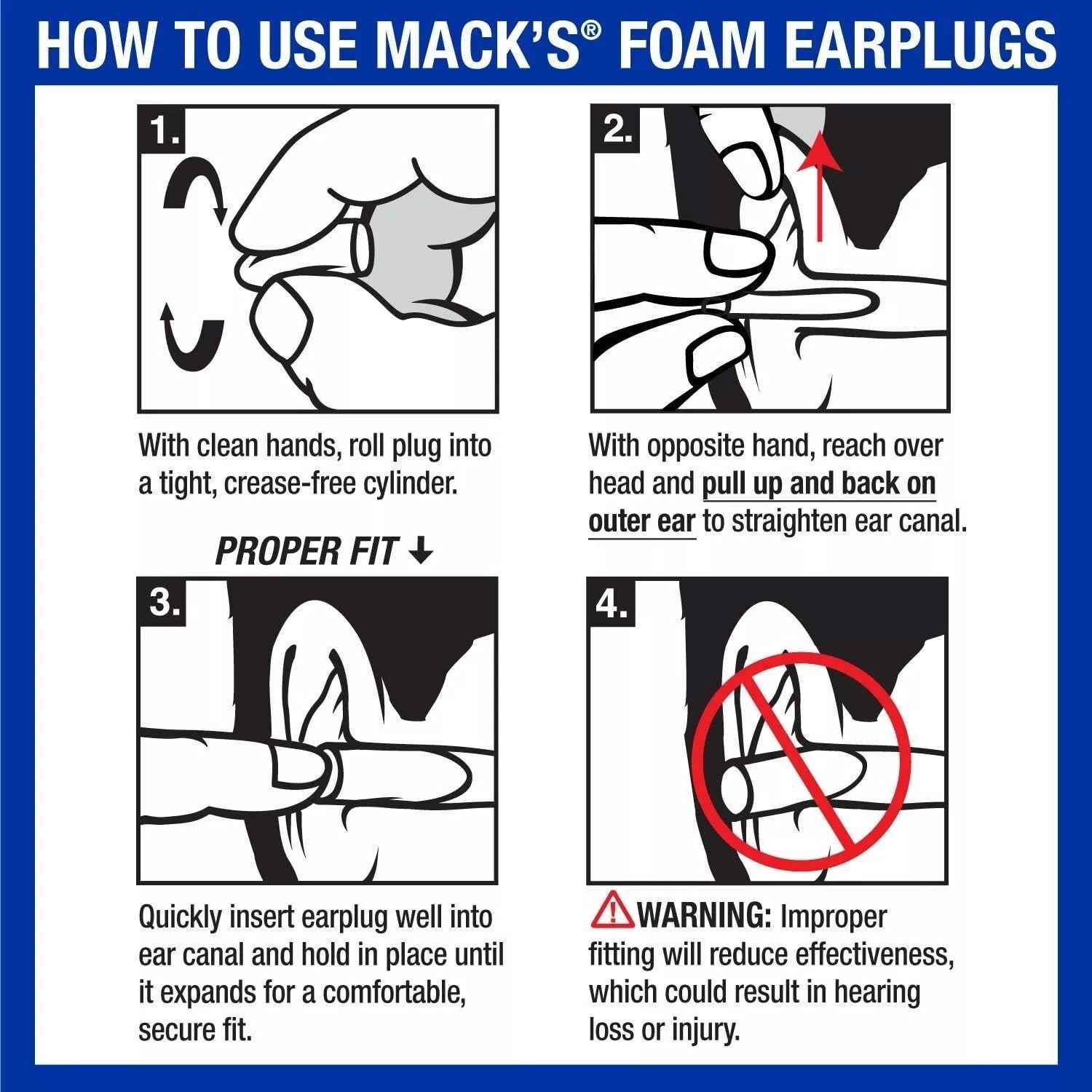 HOW TO USE MACK'S® FOAM EARPLUGS

1.

With clean hands, roll plug into a tight, crease-free cylinder.

2.

With opposite hand, reach over head and pull up and back on outer ear to straighten ear canal.

PROPER FIT ↓

3.

Quickly insert earplug well into ear canal and hold in place until it expands for a comfortable, secure fit.

4.

WARNING: Improper fitting will reduce effectiveness, which could result in hearing loss or injury.