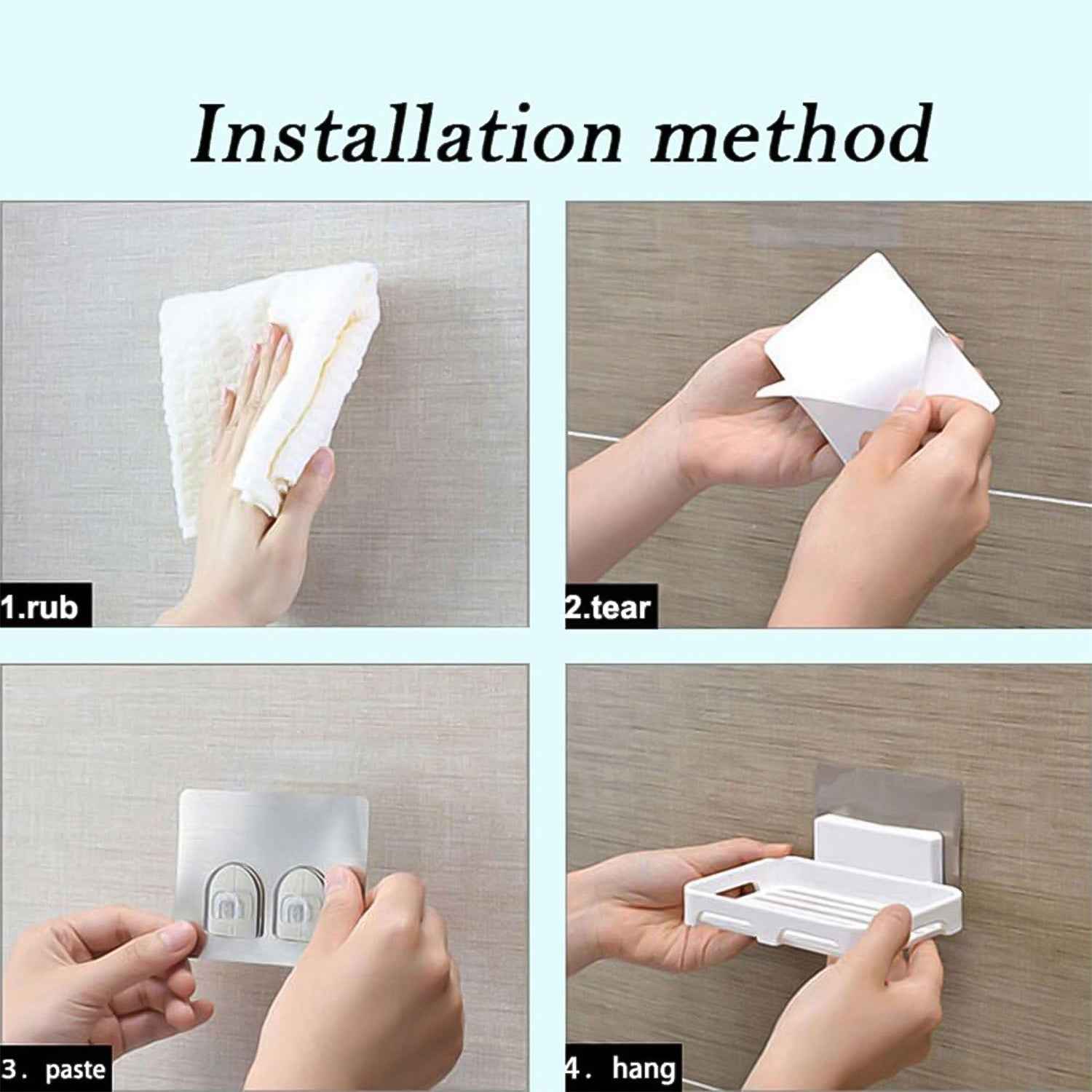 Installation method

1.rub

2.tear

3. paste

4. hang