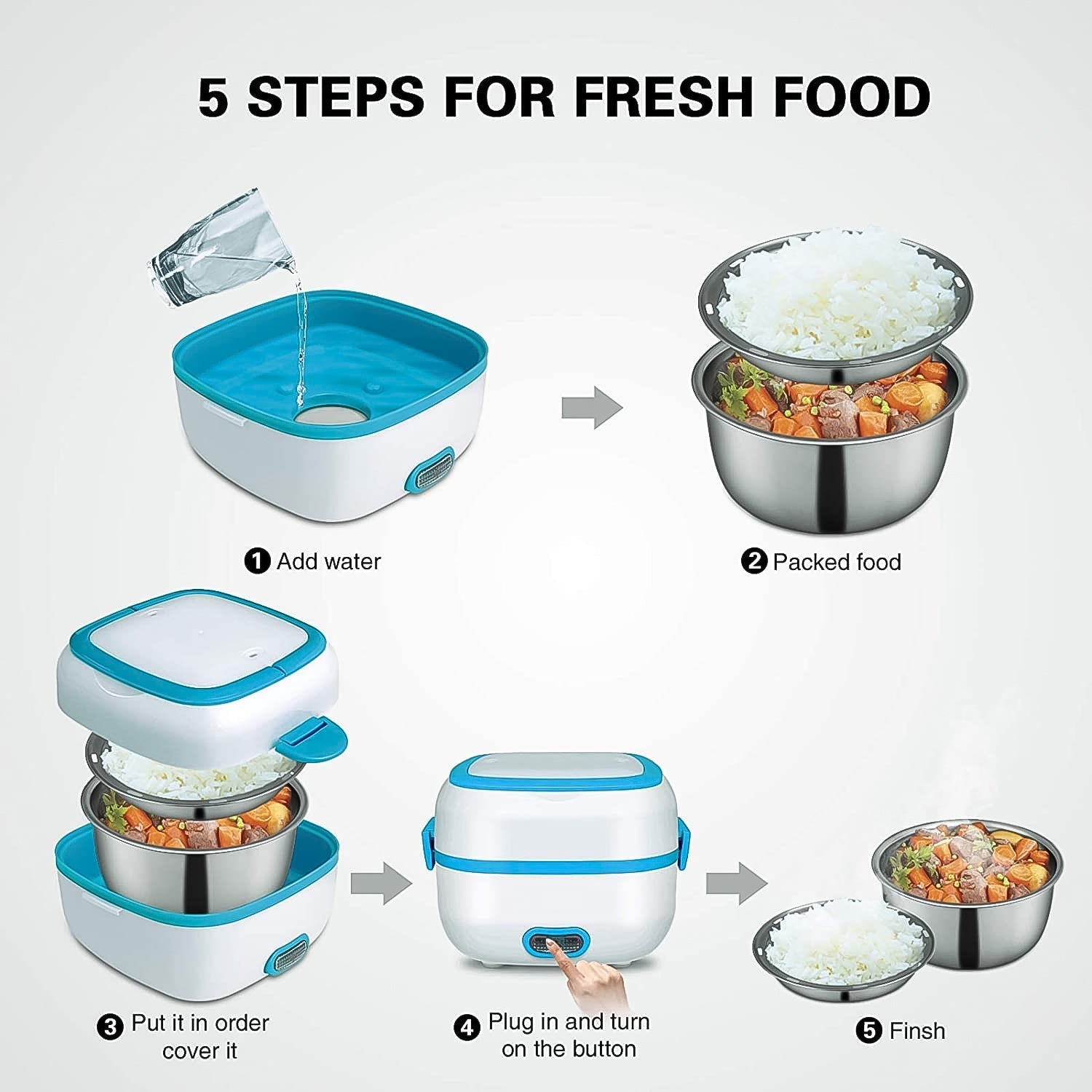 5 STEPS FOR FRESH FOOD

1 Add water

2 Packed food

3 Put it in order cover it

4 Plug in and turn on the button

5 Finsh