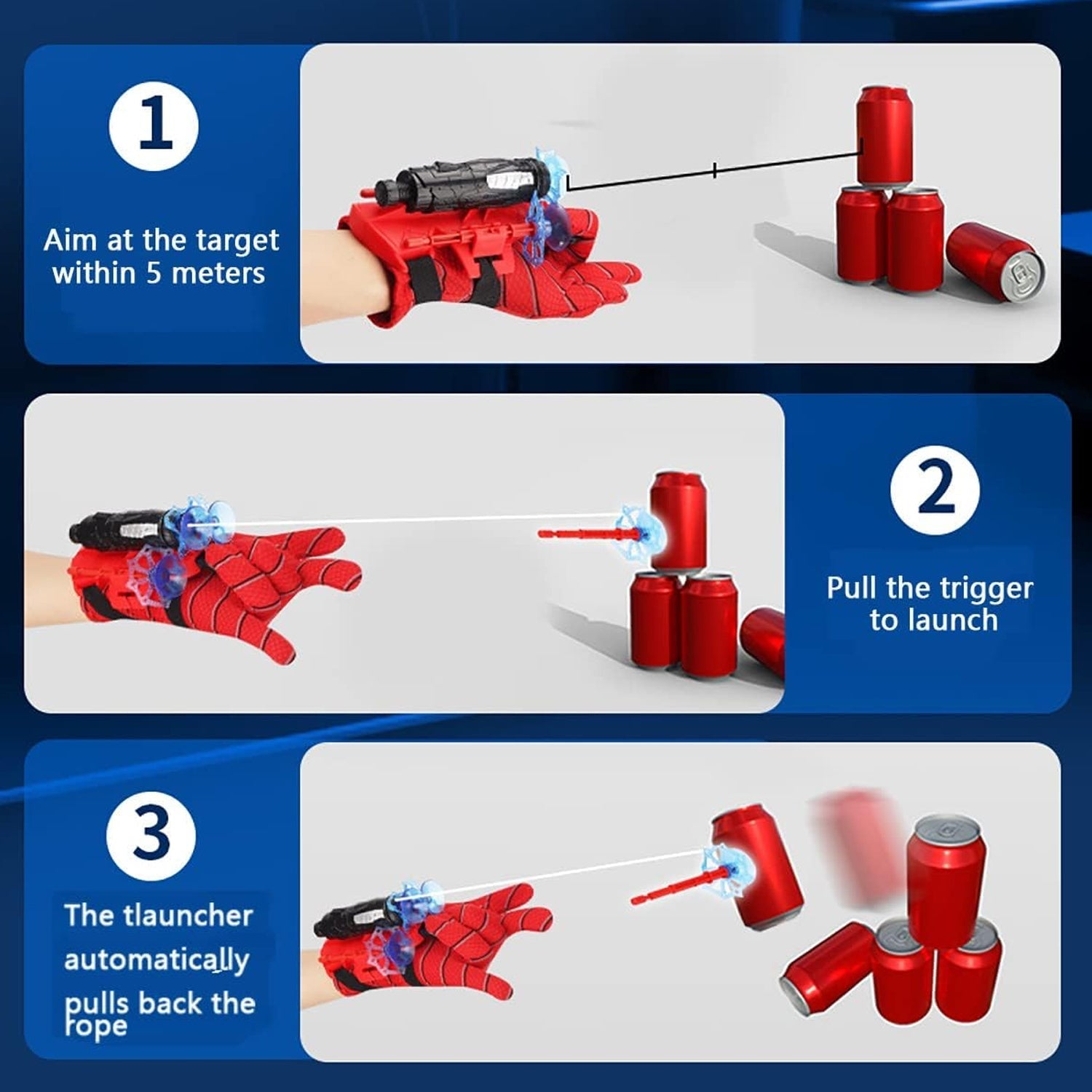 1

Aim at the target within 5 meters

2

Pull the trigger to launch

3

The tlauncher automatically pulls back the rope