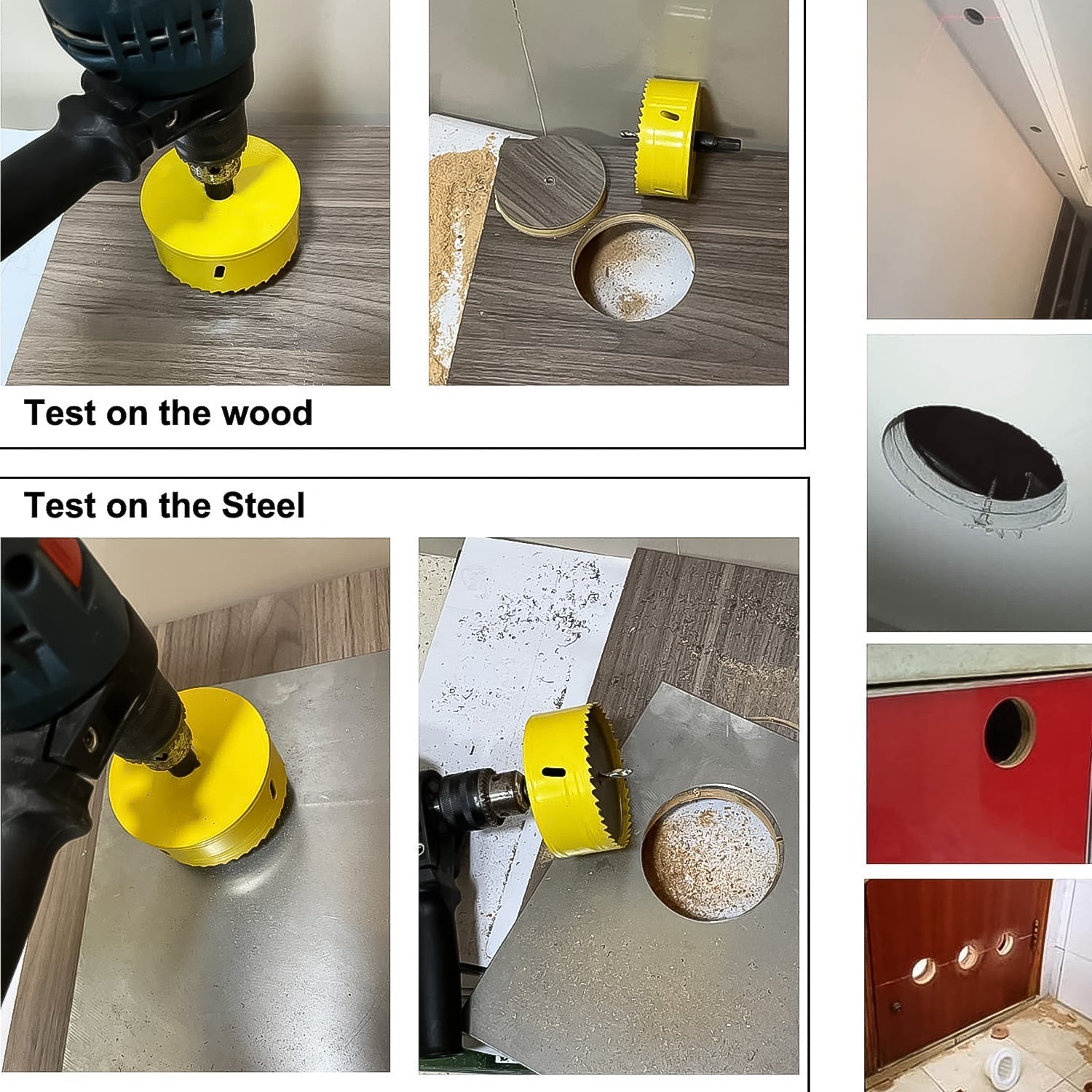 Test on the wood

Test on the Steel