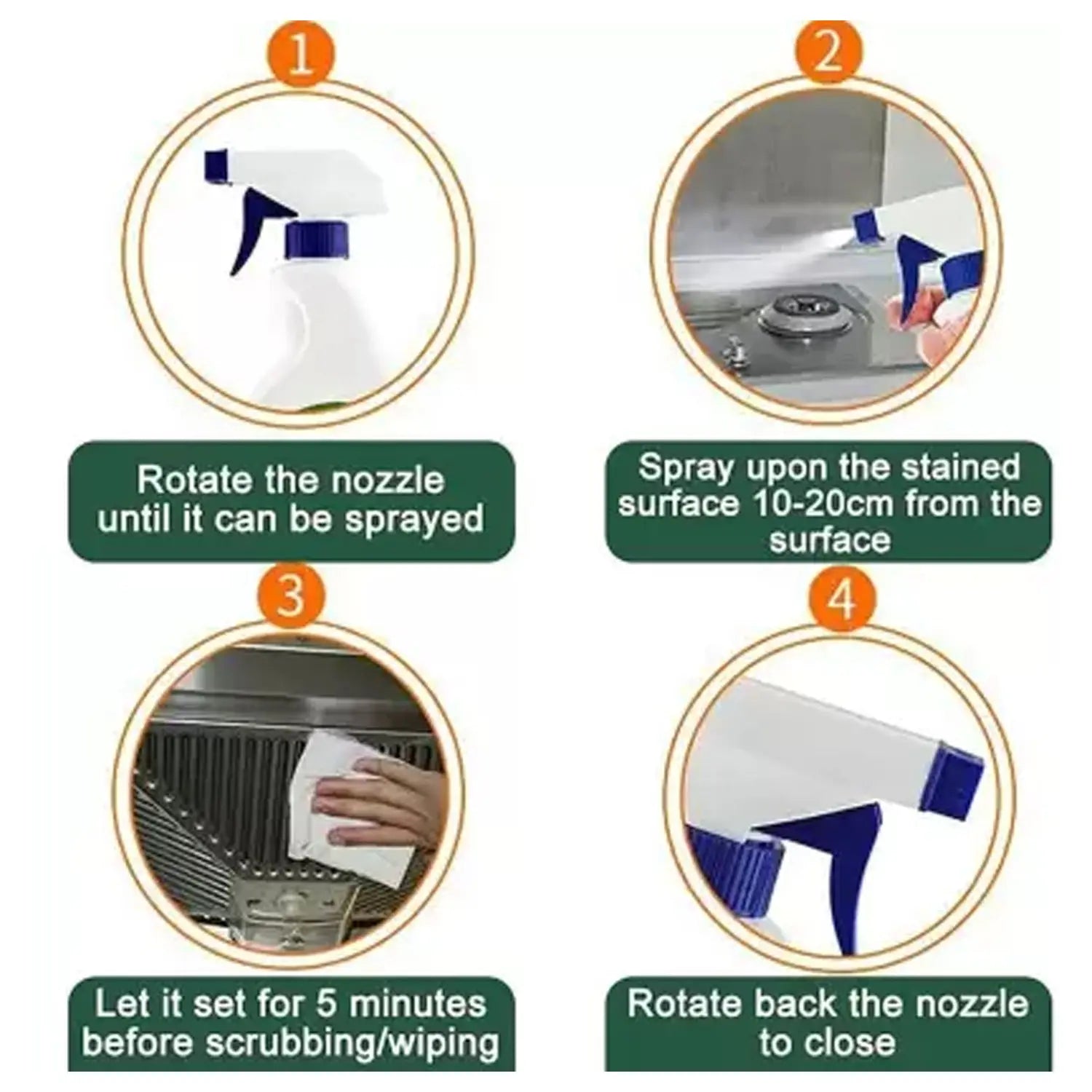 1

Rotate the nozzle until it can be sprayed

2

Spray upon the stained surface 10-20cm from the surface

3

Let it set for 5 minutes before scrubbing/wiping

4

Rotate back the nozzle to close