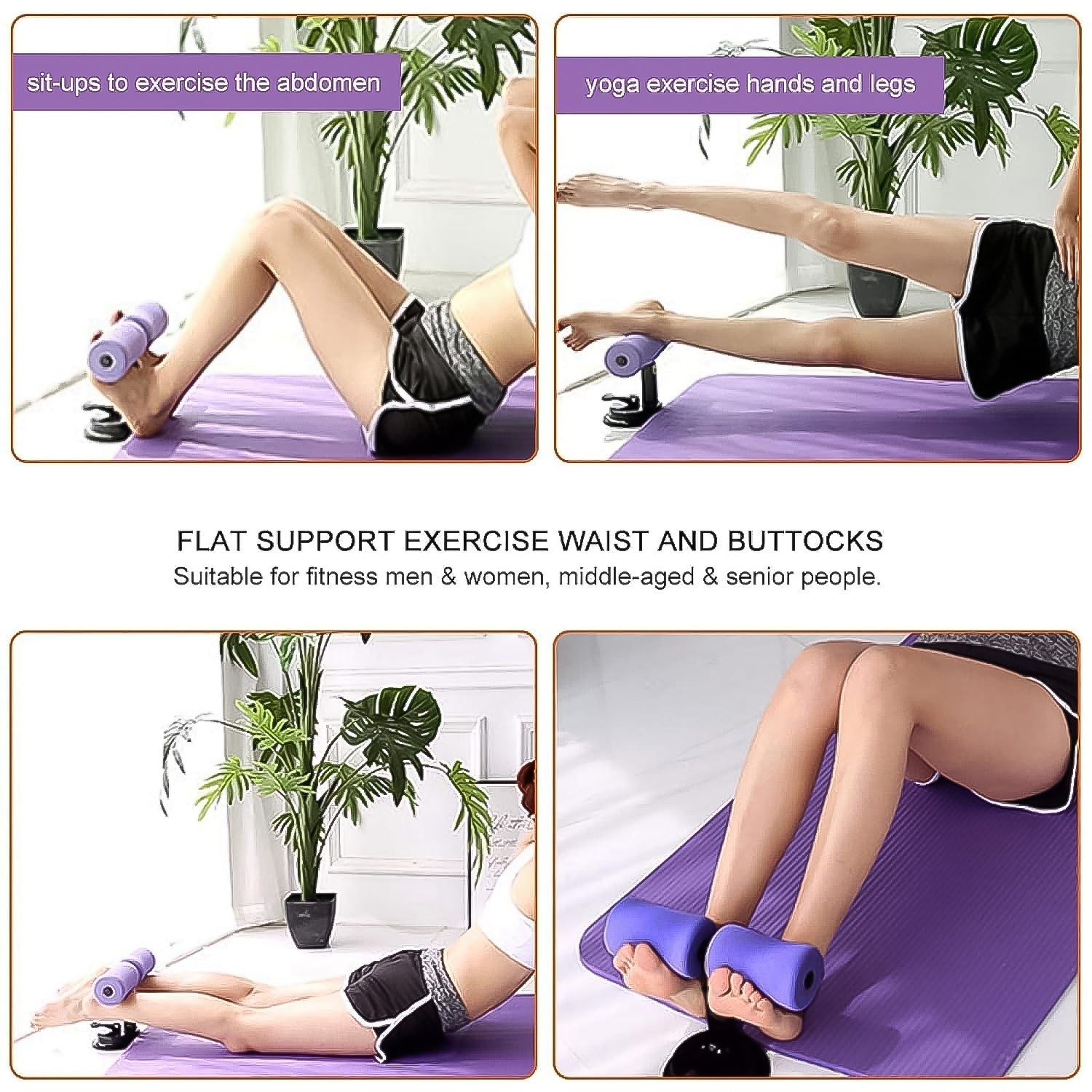 sit-ups to exercise the abdomen

yoga exercise hands and legs

FLAT SUPPORT EXERCISE WAIST AND BUTTOCKS
Suitable for fitness men & women, middle-aged & senior people.