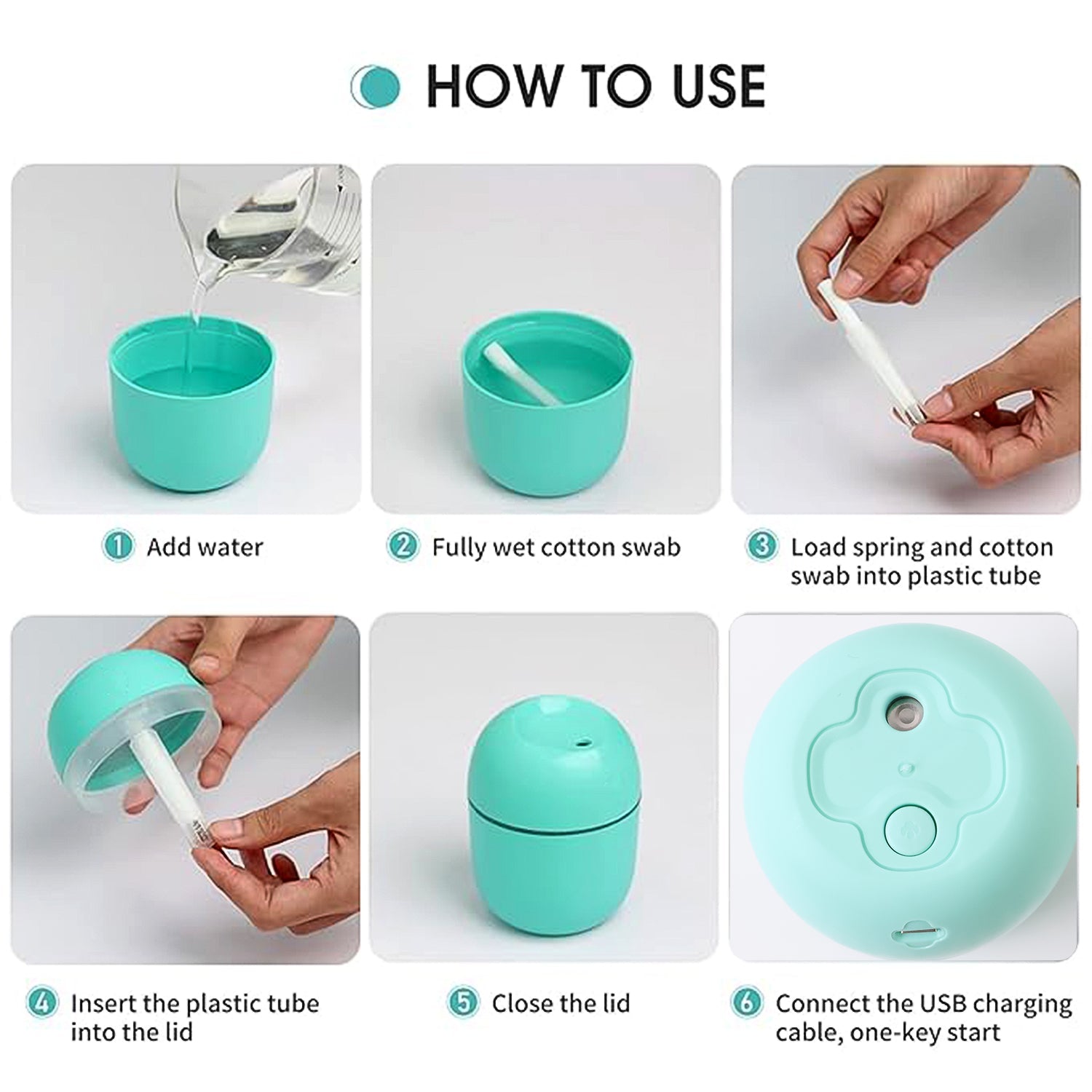 HOW TO USE

1 Add water

2 Fully wet cotton swab

3 Load spring and cotton swab into plastic tube

4 Insert the plastic tube into the lid

5 Close the lid

6 Connect the USB charging cable, one-key start